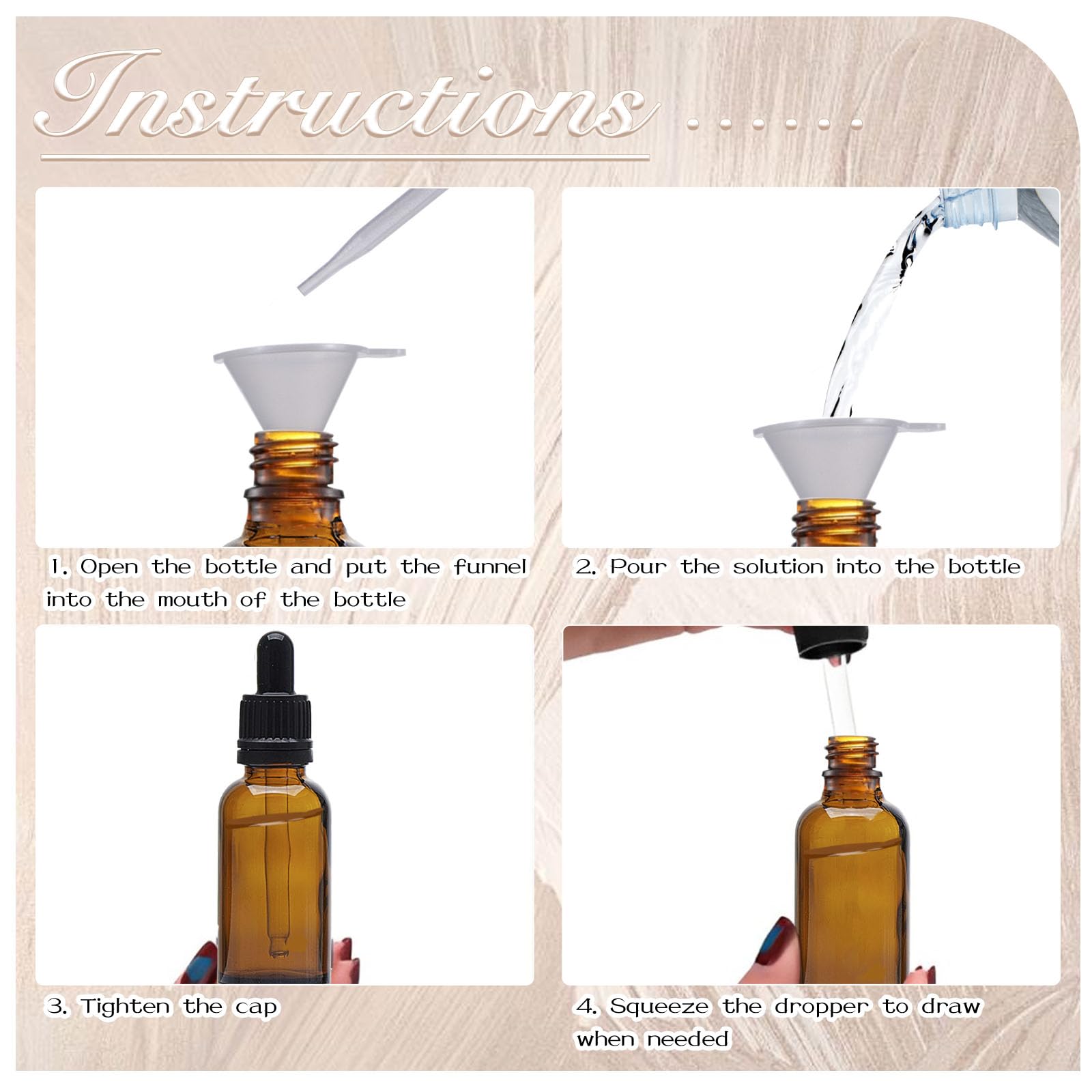 Instructions ......

1. Open the bottle and put the funnel into the mouth of the bottle

2. Pour the solution into the bottle

3. Tighten the cap

4. Squeeze the dropper to draw when needed