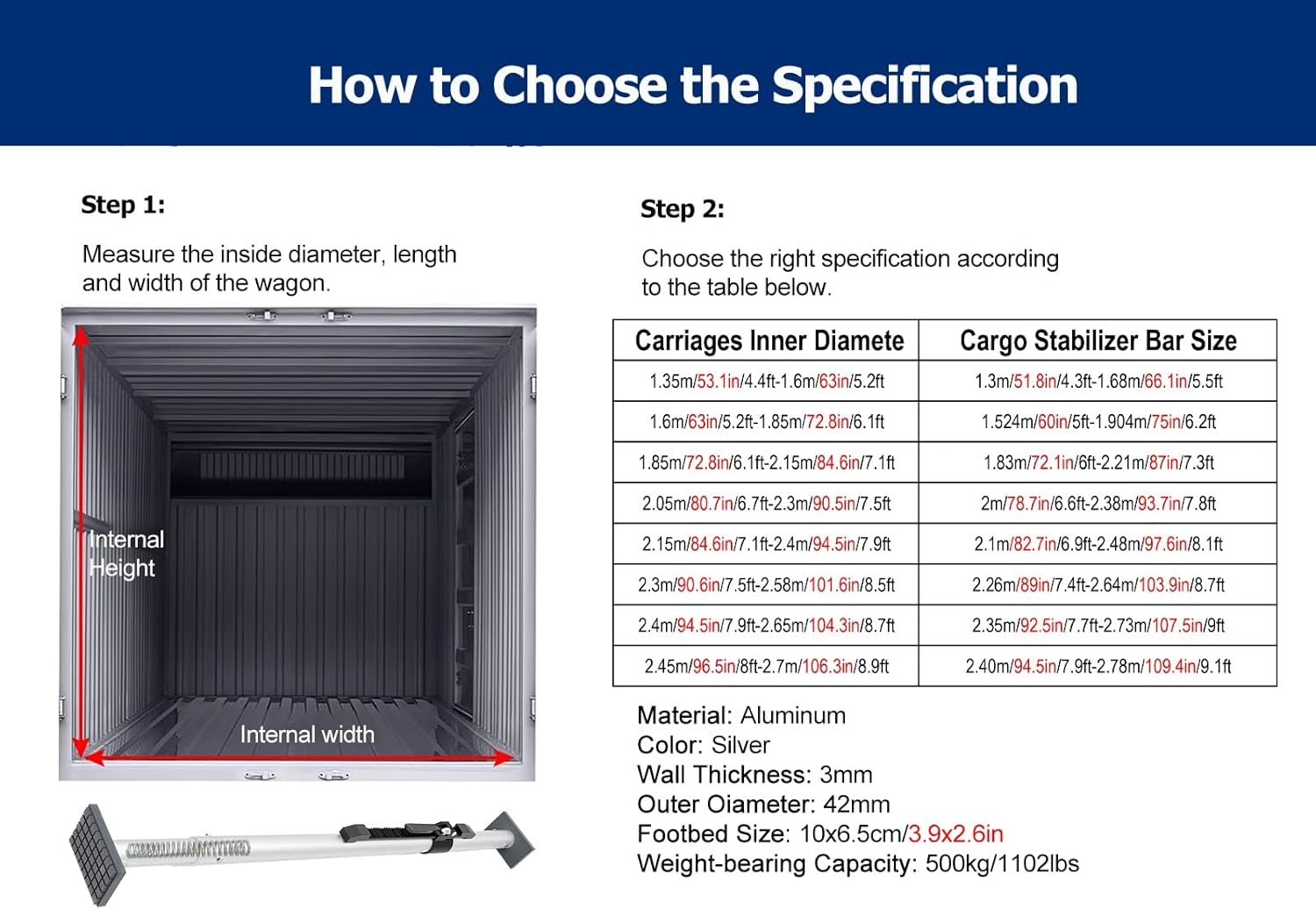 How to Choose the Specification

Step 1:

Measure the inside diameter, length and width of the wagon.

Internal Height

Internal width

Step 2:

Choose the right specification according to the table below.

| Carriages Inner Diamete | Cargo Stabilizer Bar Size |
|---|---|
| 1.35m/53.1in/4.4ft-1.6m/63in/5.2ft | 1.3m/51.8in/4.3ft-1.68m/66.1in/5.5ft |
| 1.6m/63in/5.2ft-1.85m/72.8in/6.1ft | 1.524m/60in/5ft-1.904m/75in/6.2ft |
| 1.85m/72.8in/6.1ft-2.15m/84.6in/7.1ft | 1.83m/72.1in/6ft-2.21m/87in/7.3ft |
| 2.05m/80.7in/6.7ft-2.3m/90.5in/7.5ft | 2m/78.7in/6.6ft-2.38m/93.7in/7.8ft |
| 2.15m/84.6in/7.1ft-2.4m/94.5in/7.9ft | 2.1m/82.7in/6.9ft-2.48m/97.6in/8.1ft |
| 2.3m/90.6in/7.5ft-2.58m/101.6in/8.5ft | 2.26m/89in/7.4ft-2.64m/103.9in/8.7ft |
| 2.4m/94.5in/7.9ft-2.65m/104.3in/8.7ft | 2.35m/92.5in/7.7ft-2.73m/107.5in/9ft |
| 2.45m/96.5in/8ft-2.7m/106.3in/8.9ft | 2.40m/94.5in/7.9ft-2.78m/109.4in/9.1ft |

Material: Aluminum
Color: Silver
Wall Thickness: 3mm
Outer Oiameter: 42mm
Footbed Size: 10x6.5cm/3.9x2.6in
Weight-bearing Capacity: 500kg/1102lbs