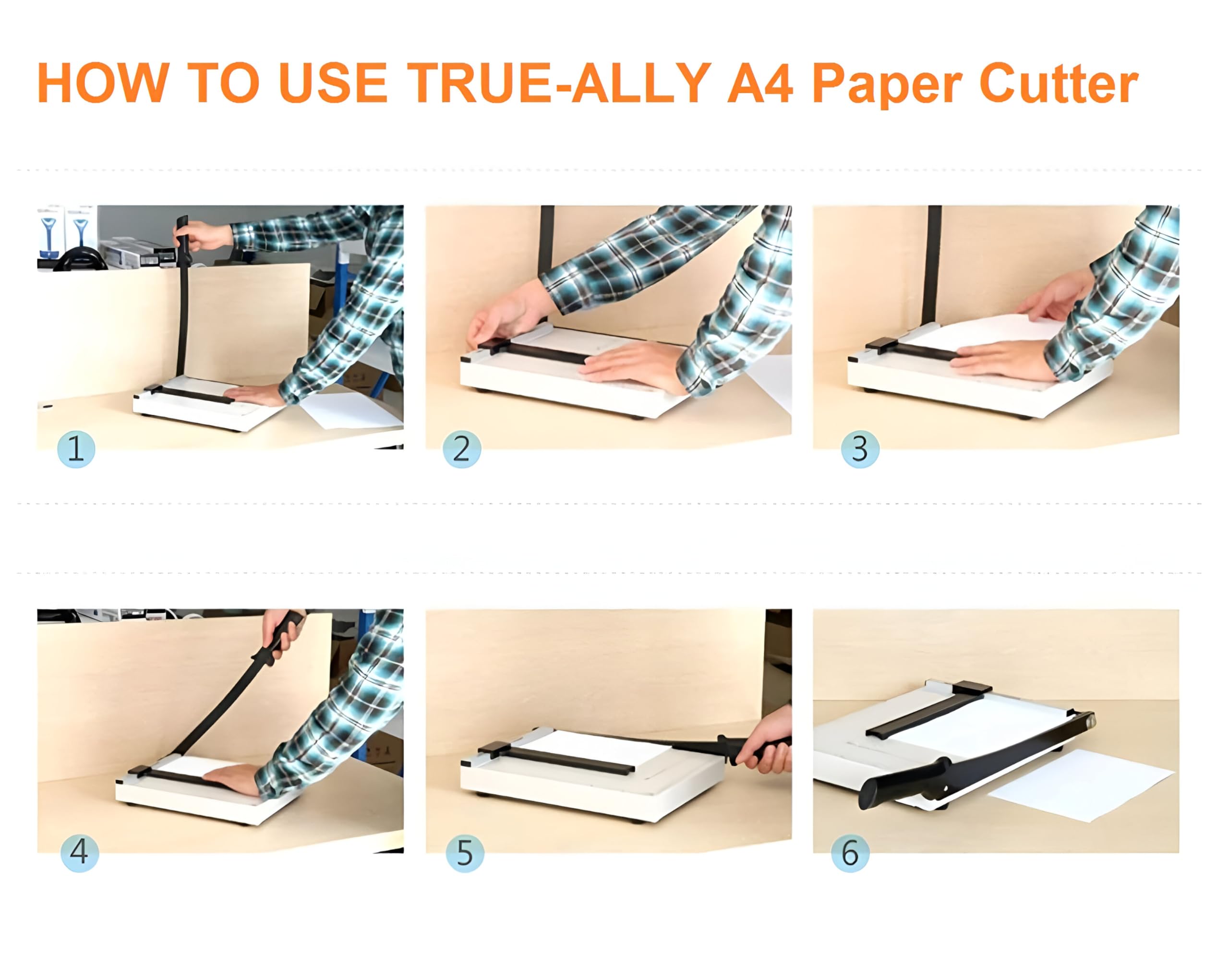 HOW TO USE TRUE-ALLY A4 Paper Cutter

1

2

3

4

5

6