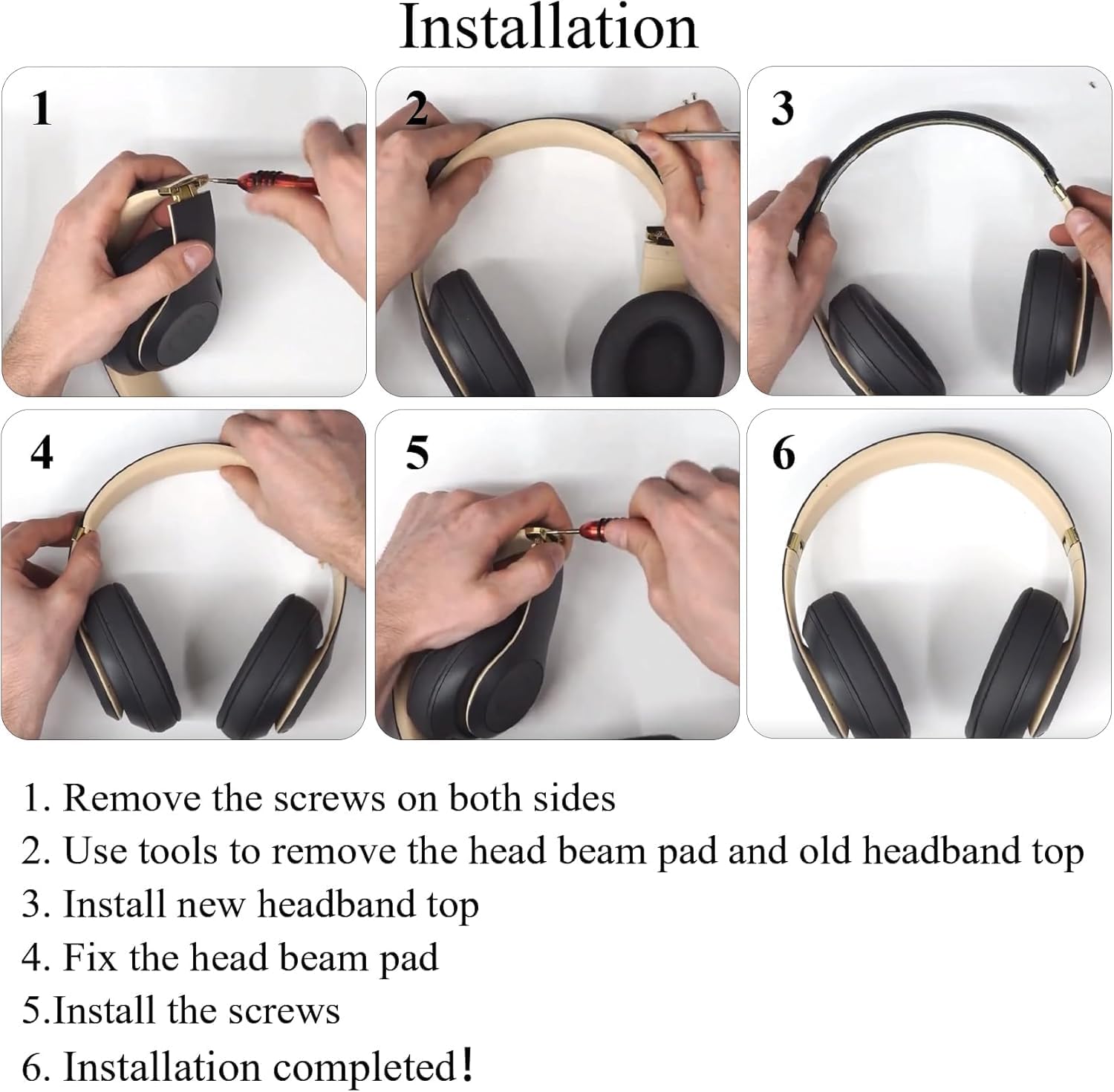 Installation

1

2

3

4

5

6

1. Remove the screws on both sides
2. Use tools to remove the head beam pad and old headband top
3. Install new headband top
4. Fix the head beam pad
5.Install the screws
6. Installation completed!