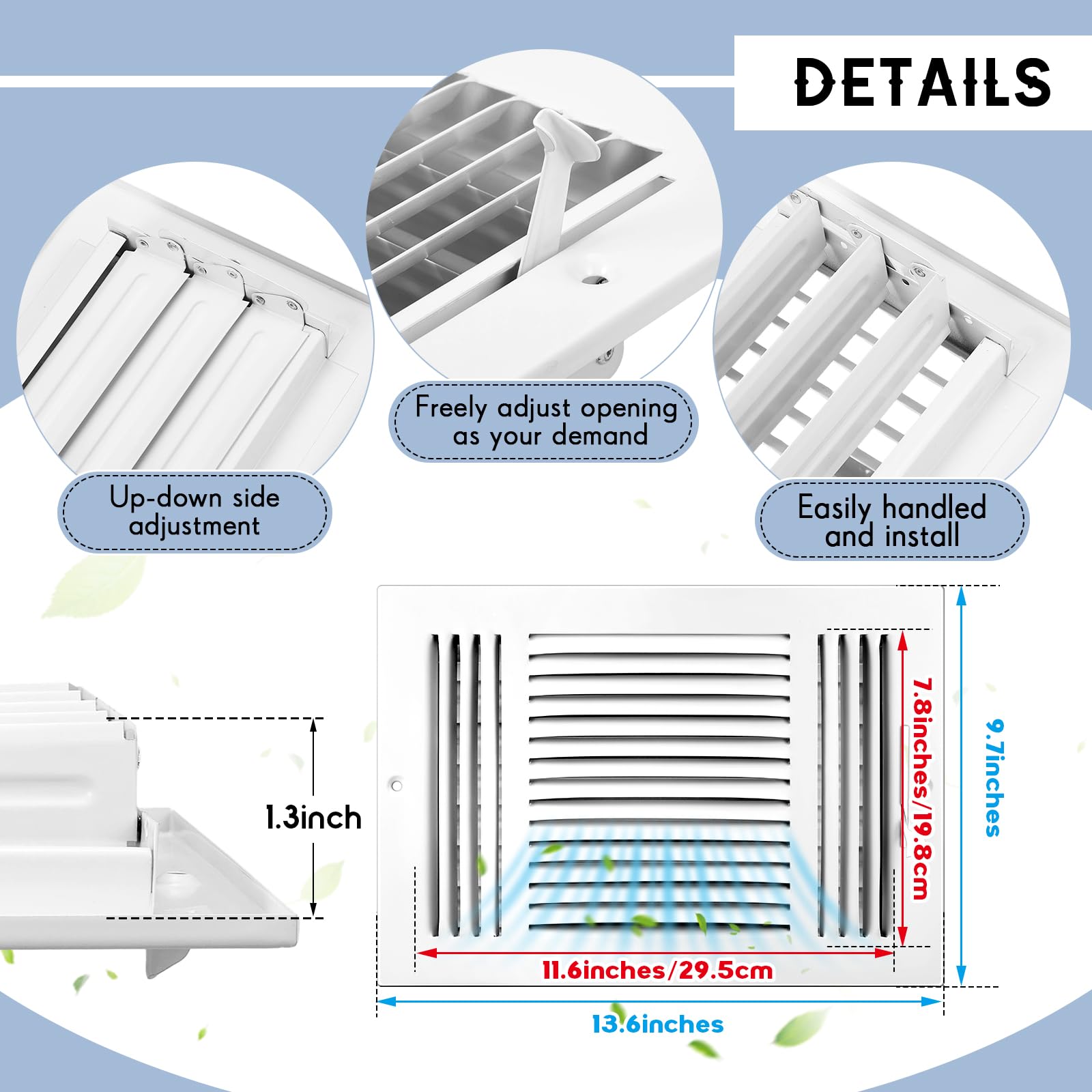 DETAILS

Up-down side adjustment

Freely adjust opening as your demand

Easily handled and install

1.3inch

7.8inches/19.8cm

9.7inches

11.6inches/29.5cm

13.6inches