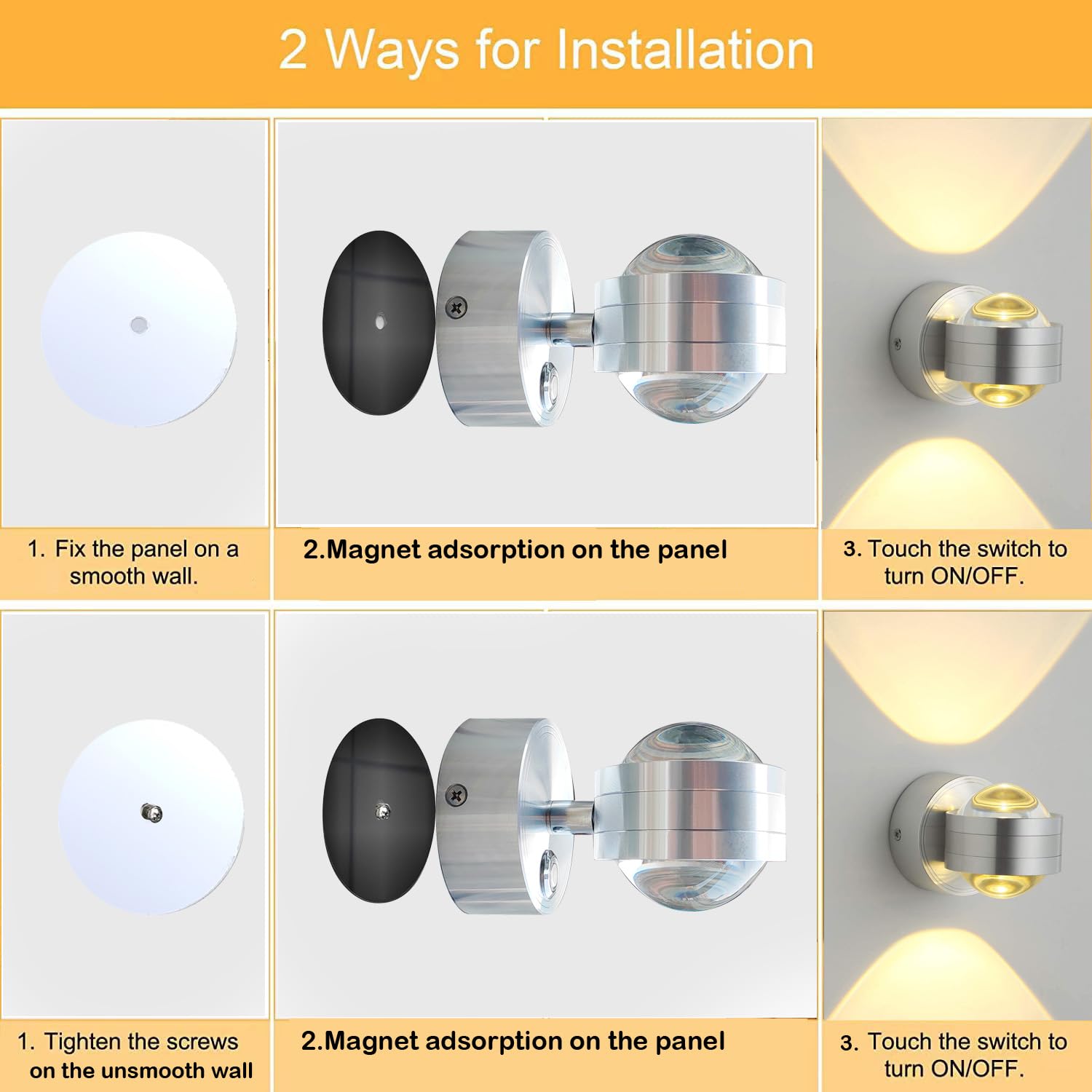 2 Ways for Installation

1. Fix the panel on a smooth wall.

2.Magnet adsorption on the panel

3. Touch the switch to turn ON/OFF.

1. Tighten the screws on the unsmooth wall

2.Magnet adsorption on the panel

3. Touch the switch to turn ON/OFF.