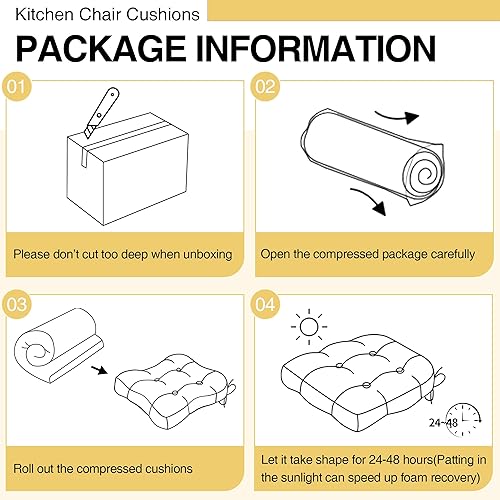 Kitchen Chair Cushions

PACKAGE INFORMATION

01

Please don't cut too deep when unboxing

02

Open the compressed package carefully

03

Roll out the compressed cushions

04

24-48

Let it take shape for 24-48 hours(Patting in the sunlight can speed up foam recovery)