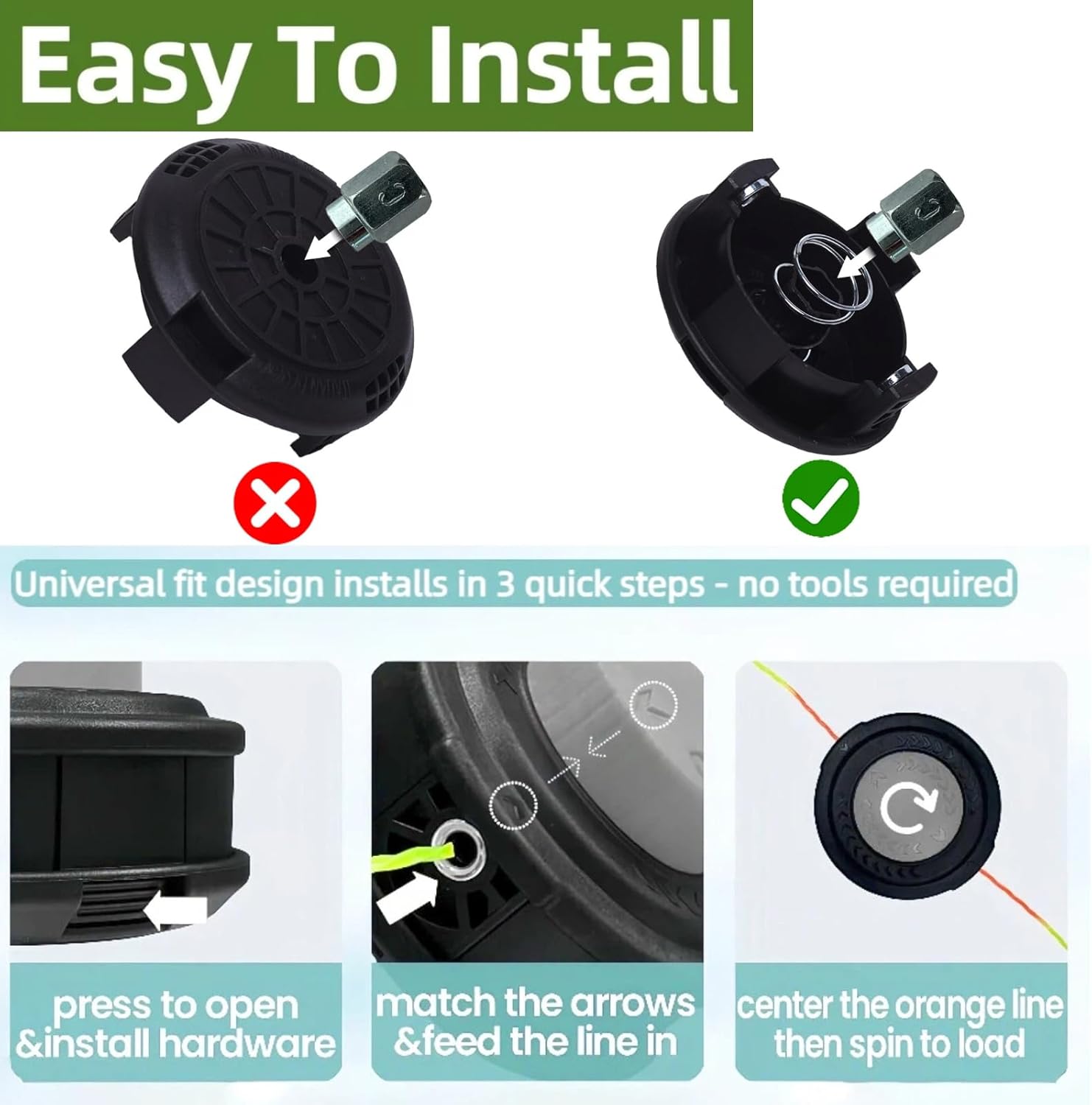 Easy To Install

Universal fit design installs in 3 quick steps - no tools required

press to open &install hardware

match the arrows &feed the line in

center the orange line then spin to load