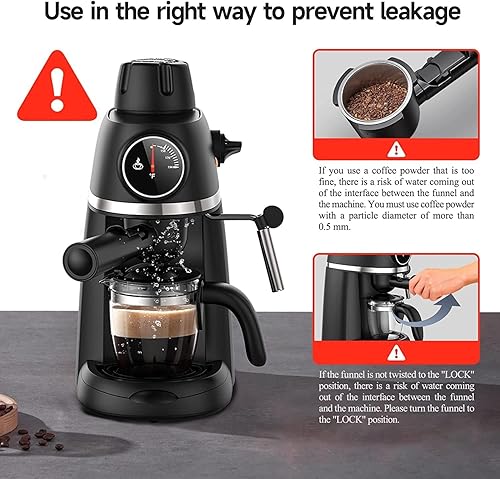 Use in the right way to prevent leakage

If you use a coffee powder that is too fine, there is a risk of water coming out of the interface between the funnel and the machine. You must use coffee powder with a particle diameter of more than 0.5 mm.

If the funnel is not twisted to the "LOCK" position, there is a risk of water coming out of the interface between the funnel and the machine. Please turn the funnel to the "LOCK" position.