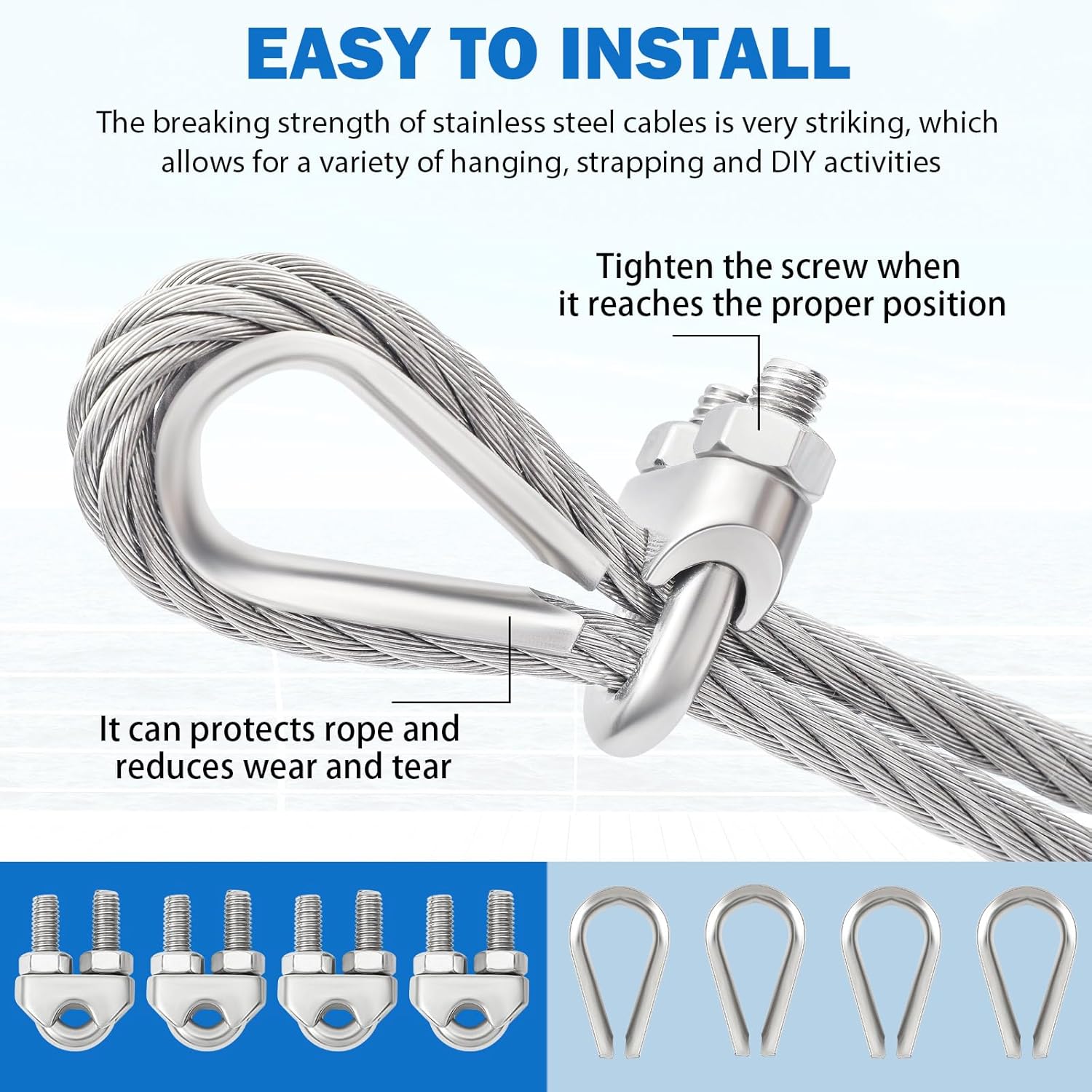 EASY TO INSTALL

The breaking strength of stainless steel cables is very striking, which allows for a variety of hanging, strapping and DIY activities

Tighten the screw when it reaches the proper position

It can protects rope and reduces wear and tear