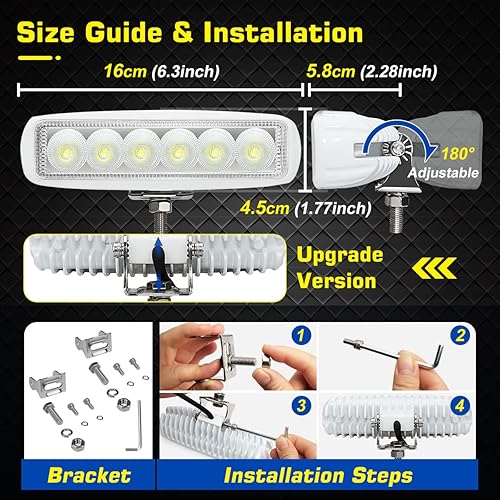 Size Guide & Installation

16cm (6.3inch)

5.8cm (2.28inch)

180°
Adjustable

4.5cm (1.77inch)

Upgrade Version

1

2

3

4

Bracket

Installation Steps