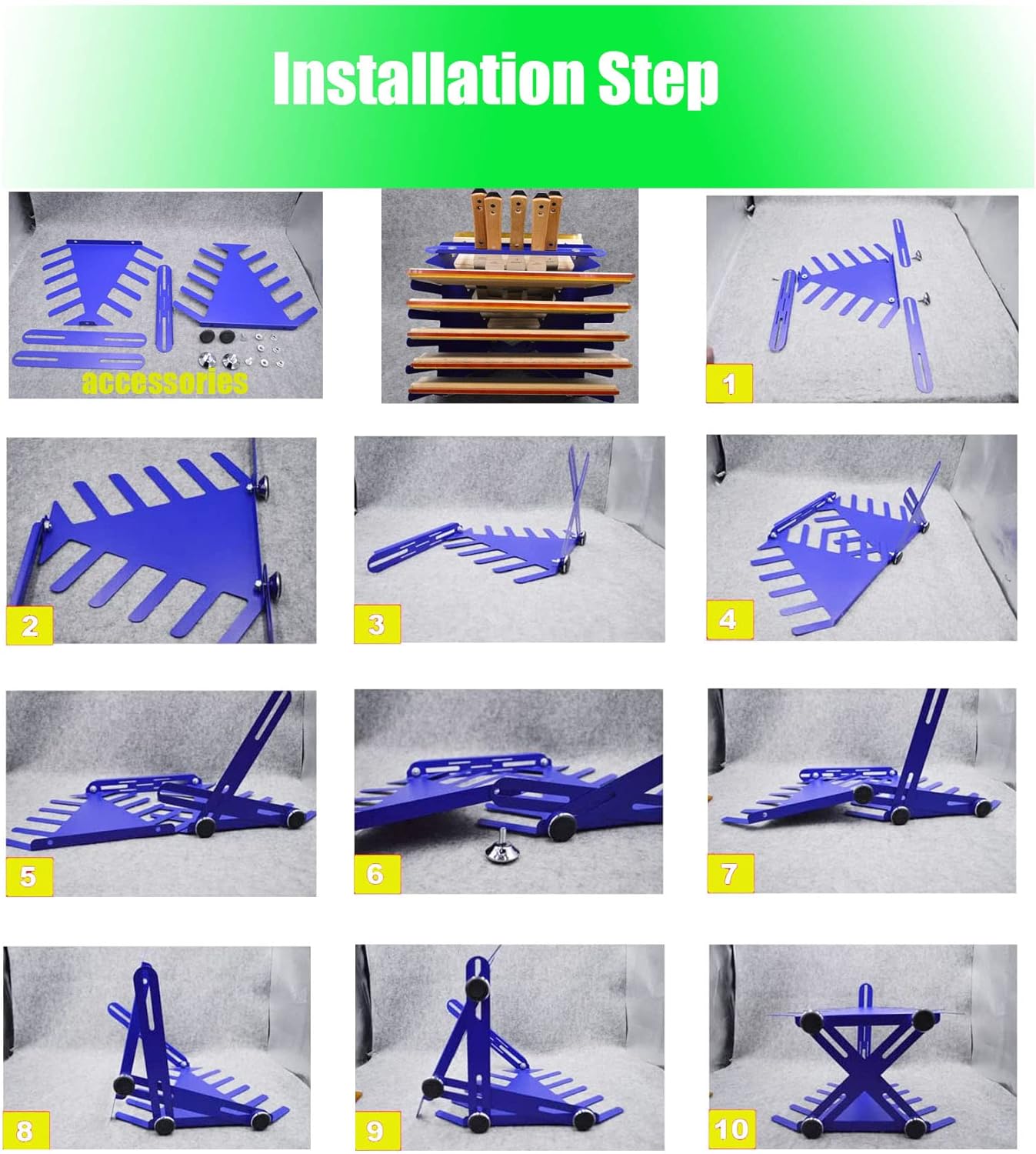 Installation Step

accessories

1

2

3

4

5

6

7

8

9

10