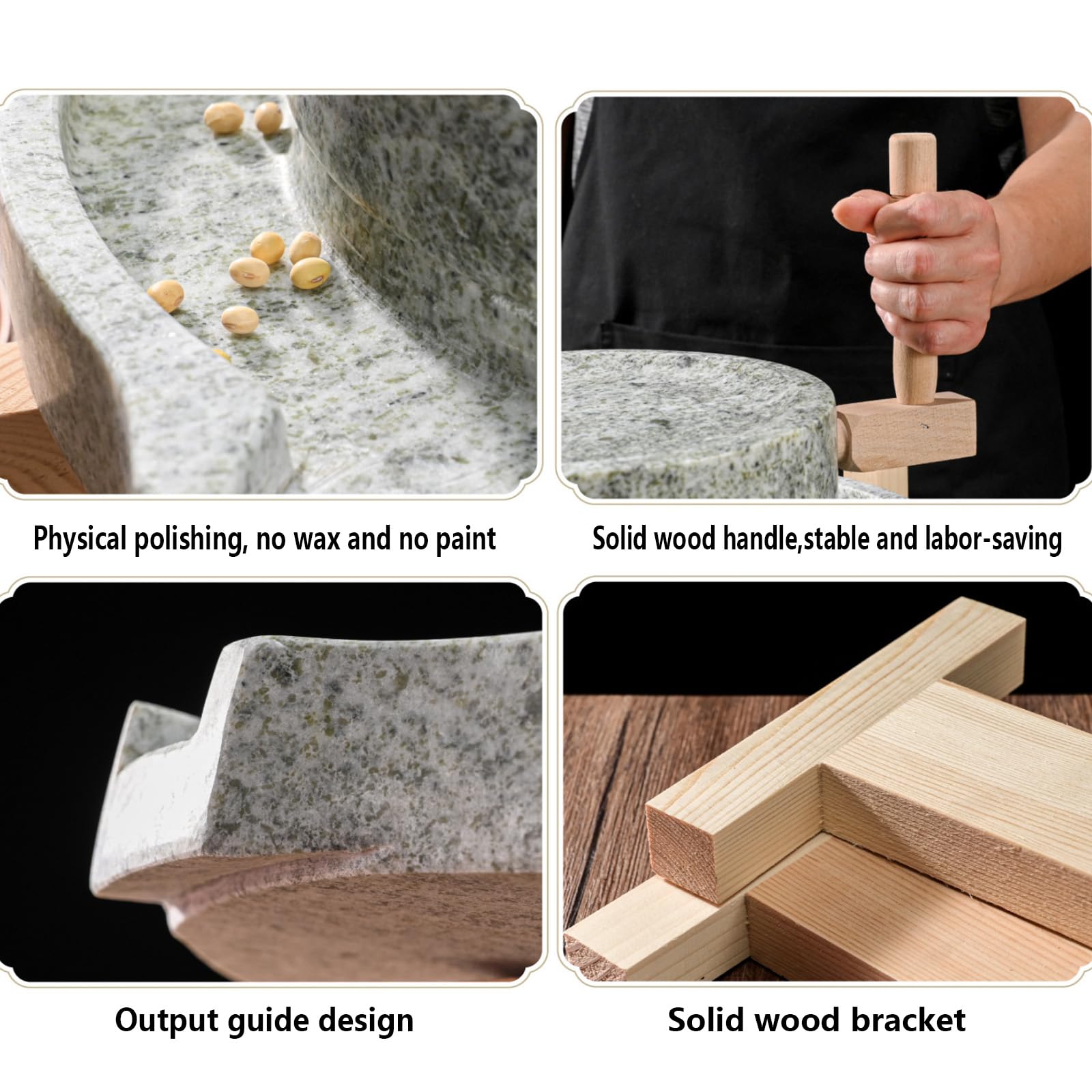 Physical polishing, no wax and no paint

Solid wood handle,stable and labor-saving

Output guide design

Solid wood bracket