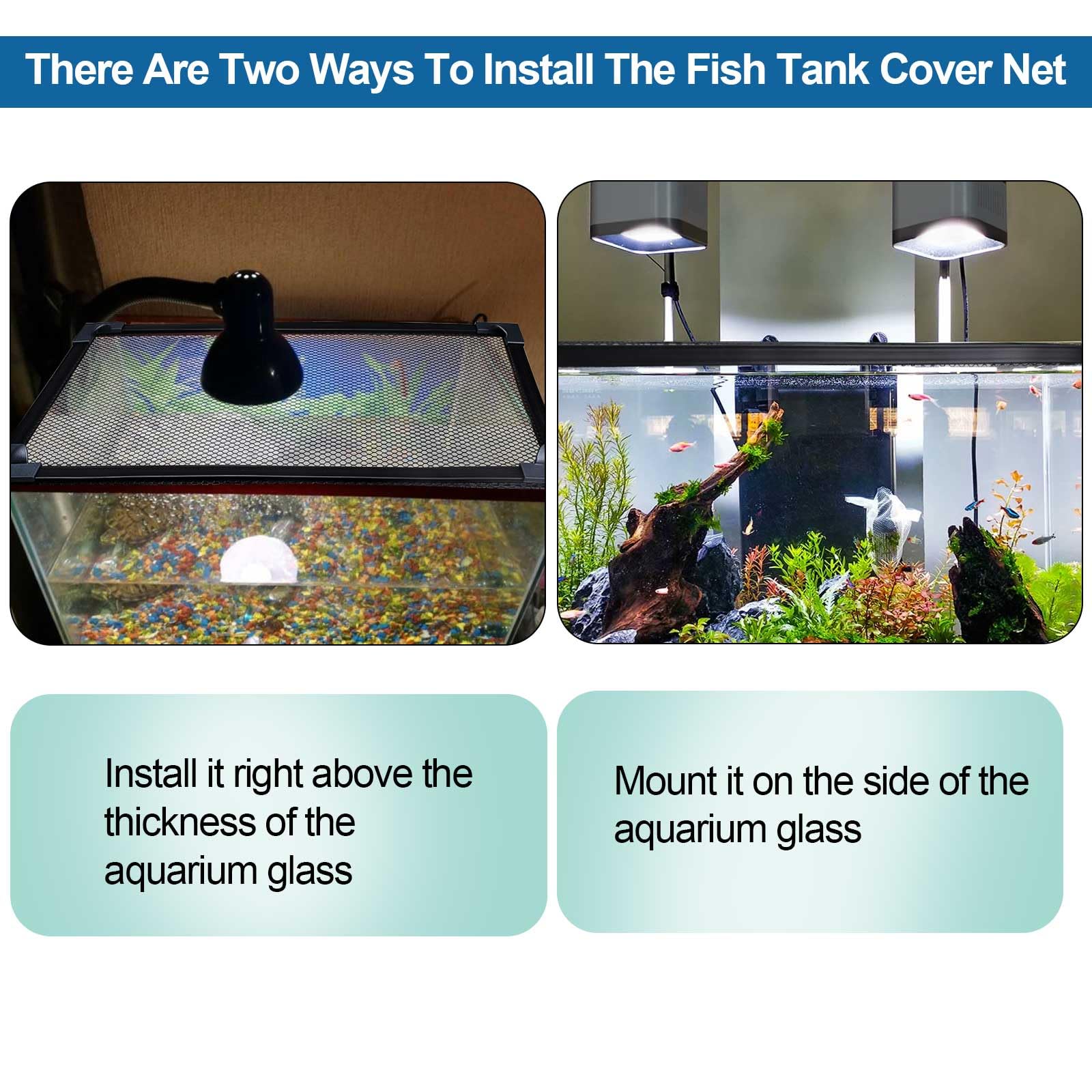 There Are Two Ways To Install The Fish Tank Cover Net

Install it right above the thickness of the aquarium glass

Mount it on the side of the aquarium glass