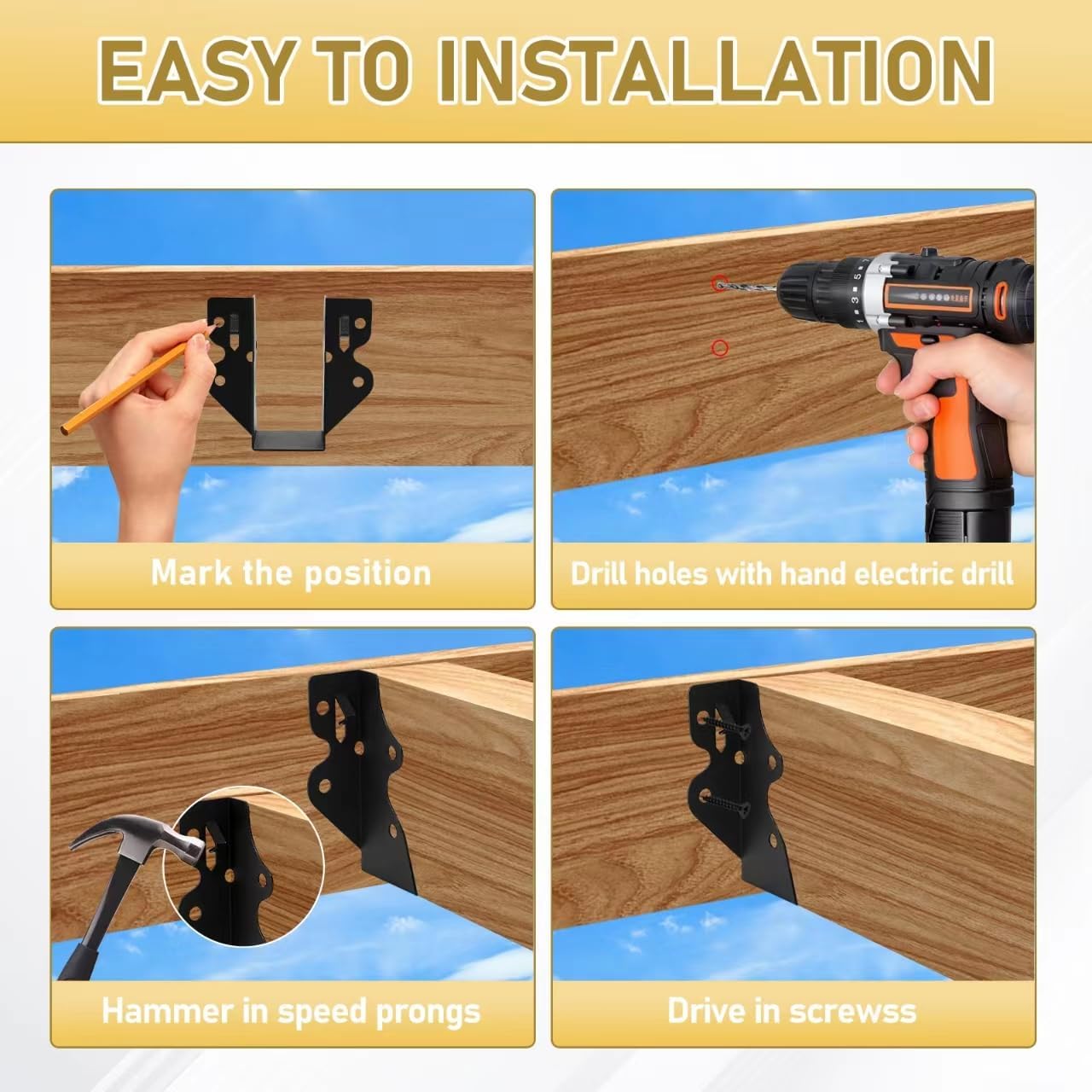 EASY TO INSTALLATION

Mark the position

Drill holes with hand electric drill

Hammer in speed prongs

Drive in screwss