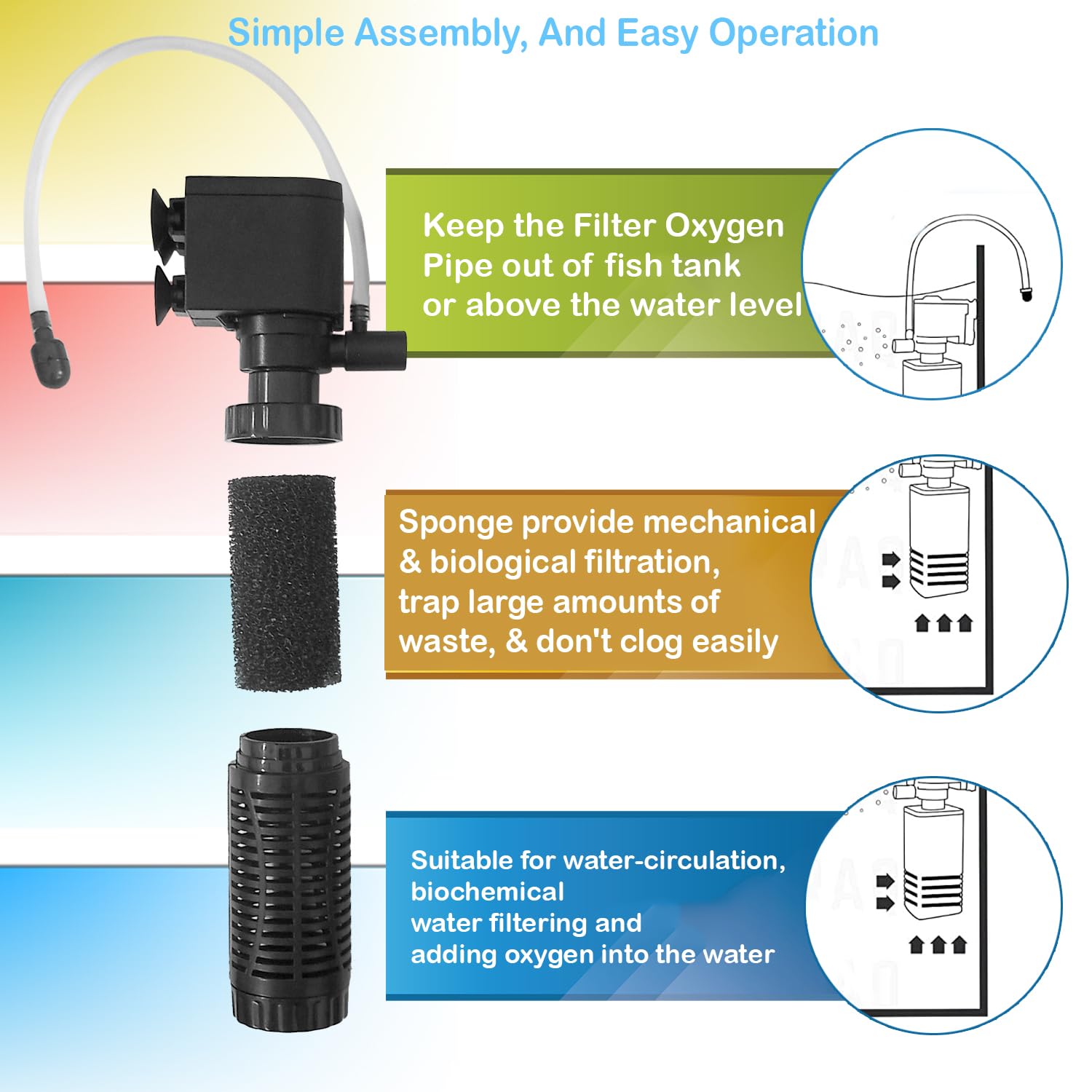 Simple Assembly, And Easy Operation

Keep the Filter Oxygen Pipe out of fish tank or above the water level

Sponge provide mechanical & biological filtration, trap large amounts of waste, & don't clog easily

Suitable for water-circulation, biochemical water filtering and adding oxygen into the water