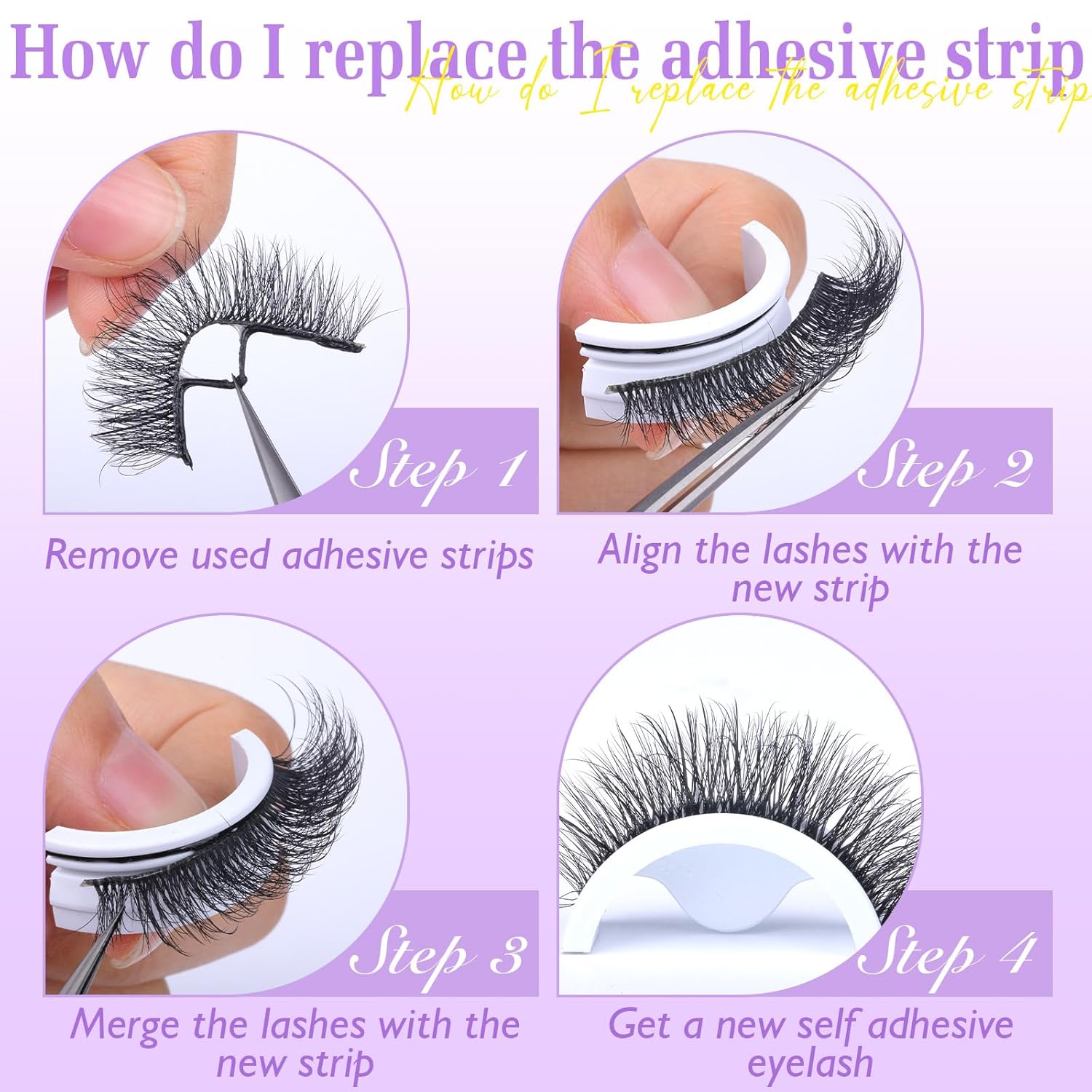 How do I replace the adhesive strip

How do I replace the adhesive strip

Step 1

Remove used adhesive strips

Step 2

Align the lashes with the new strip

Step 3

Merge the lashes with the new strip

Step 4

Get a new self adhesive eyelash