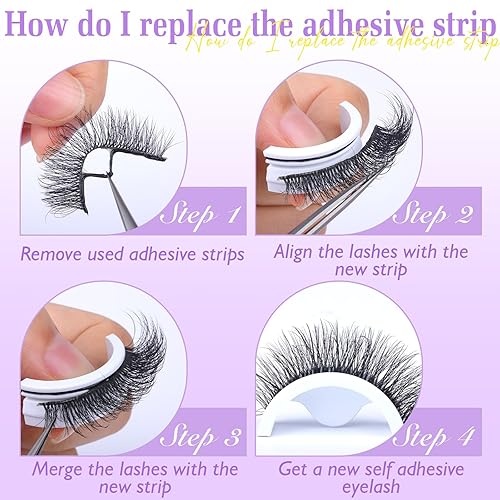 How do I replace the adhesive strip
How do I replace the adhesive strip

Step 1
Remove used adhesive strips

Step 2
Align the lashes with the new strip

Step 3
Merge the lashes with the new strip

Step 4
Get a new self adhesive eyelash