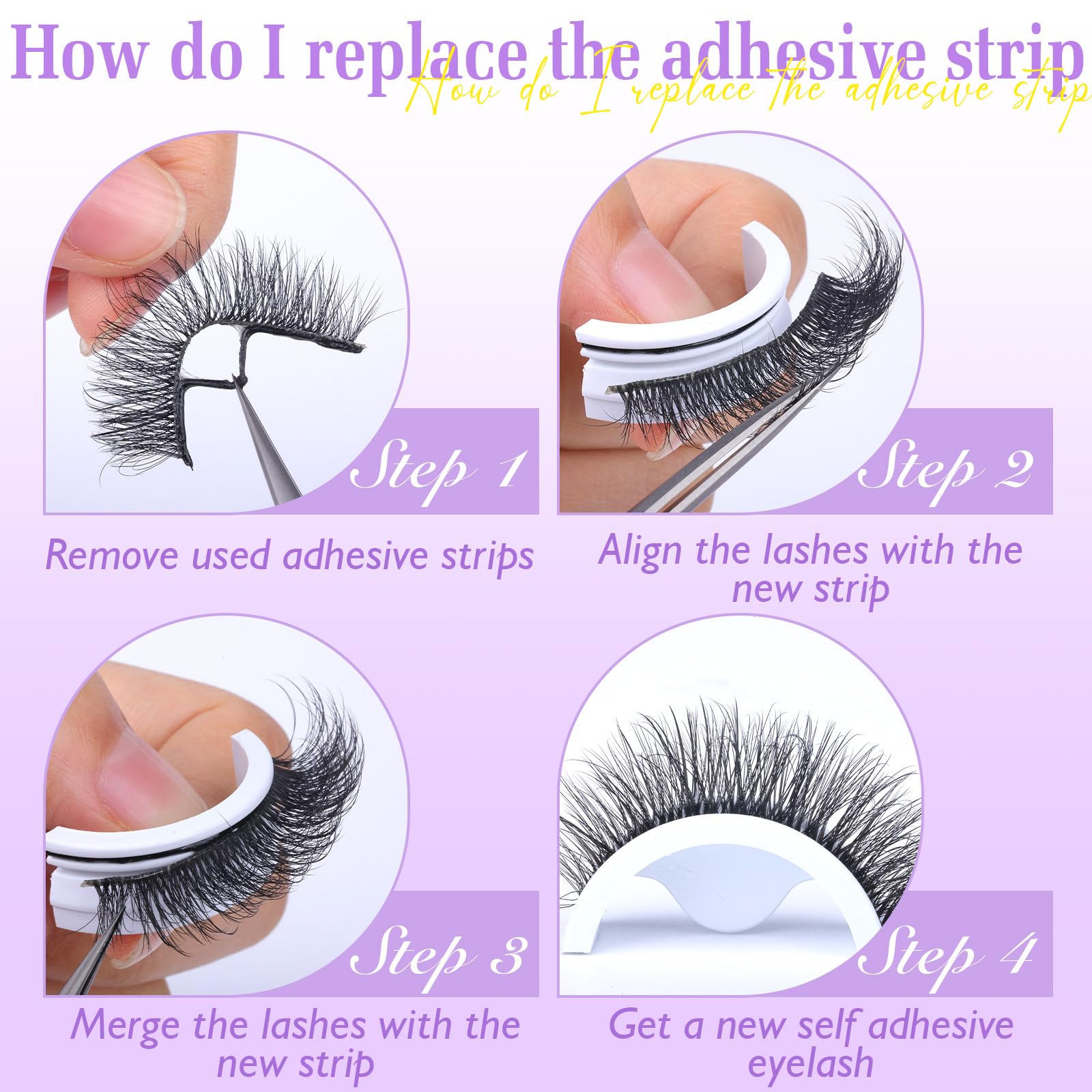 How do I replace the adhesive strip

How do I replace the adhesive strip

Step 1

Remove used adhesive strips

Step 2

Align the lashes with the new strip

Step 3

Merge the lashes with the new strip

Step 4

Get a new self adhesive eyelash