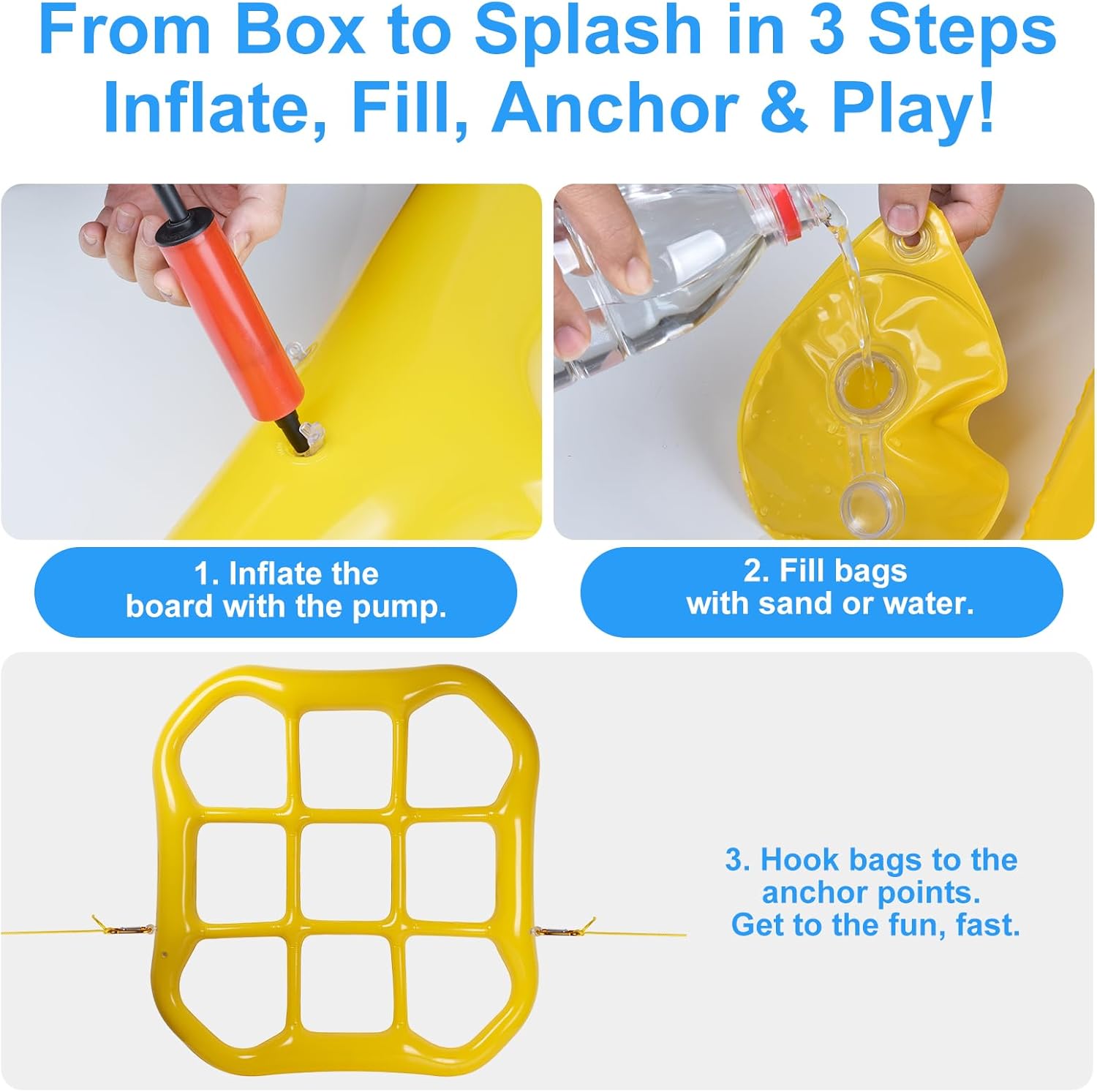 From Box to Splash in 3 Steps
Inflate, Fill, Anchor & Play!

1. Inflate the board with the pump.

2. Fill bags with sand or water.

3. Hook bags to the anchor points.
Get to the fun, fast.