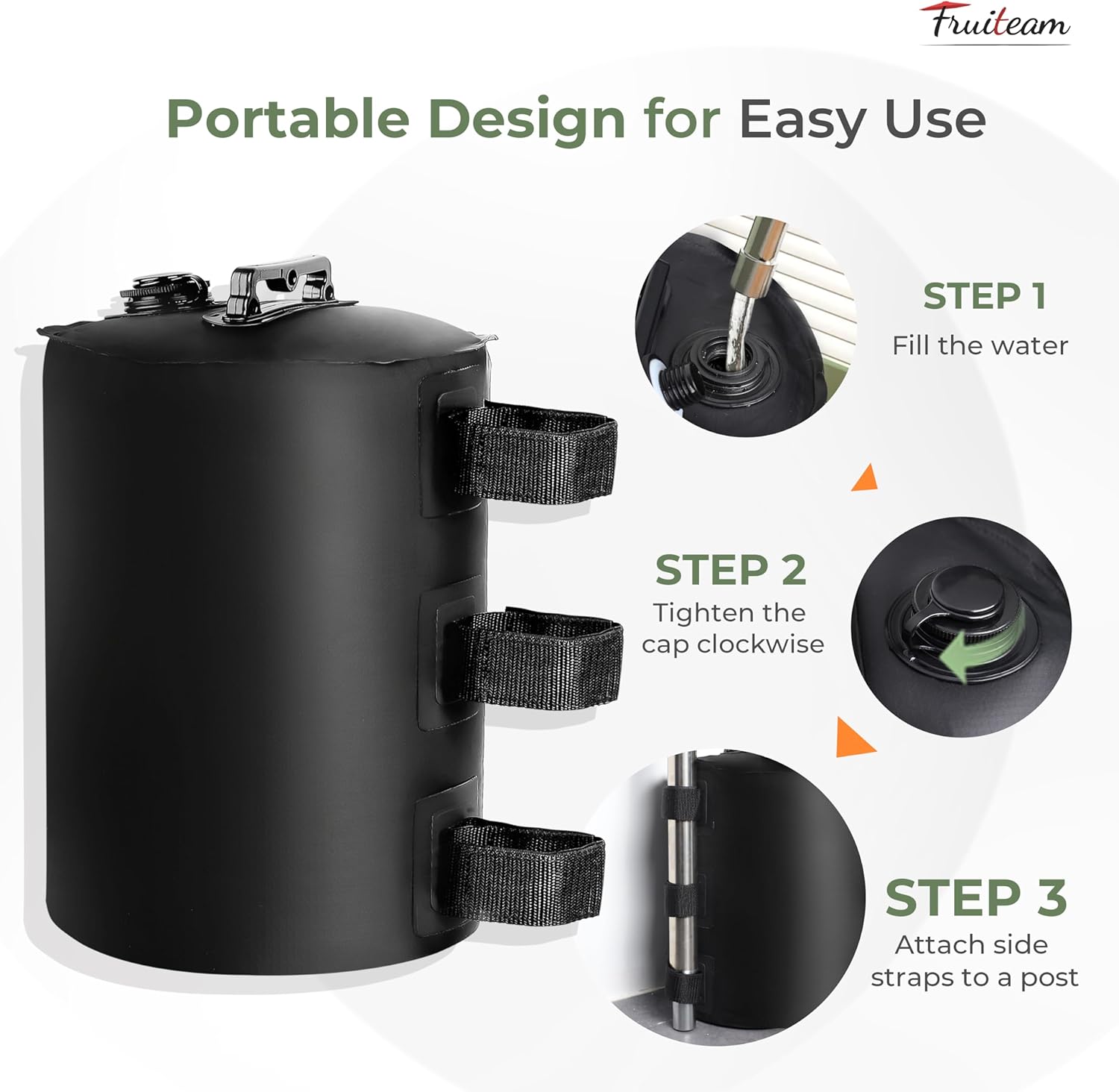 Fruiteam

Portable Design for Easy Use

STEP 1
Fill the water

STEP 2
Tighten the cap clockwise

STEP 3
Attach side straps to a post