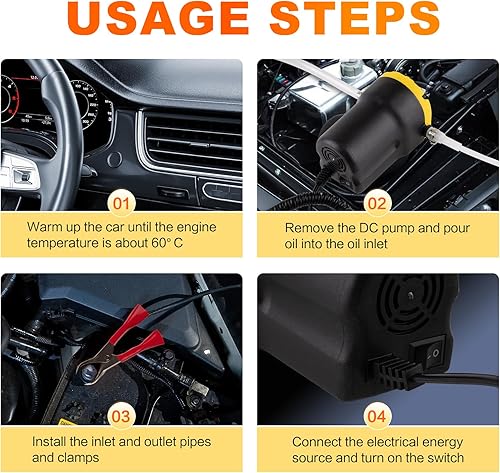 USAGE STEPS

01

Warm up the car until the engine temperature is about 60° C

02

Remove the DC pump and pour oil into the oil inlet

03

Install the inlet and outlet pipes and clamps

04

Connect the electrical energy source and turn on the switch