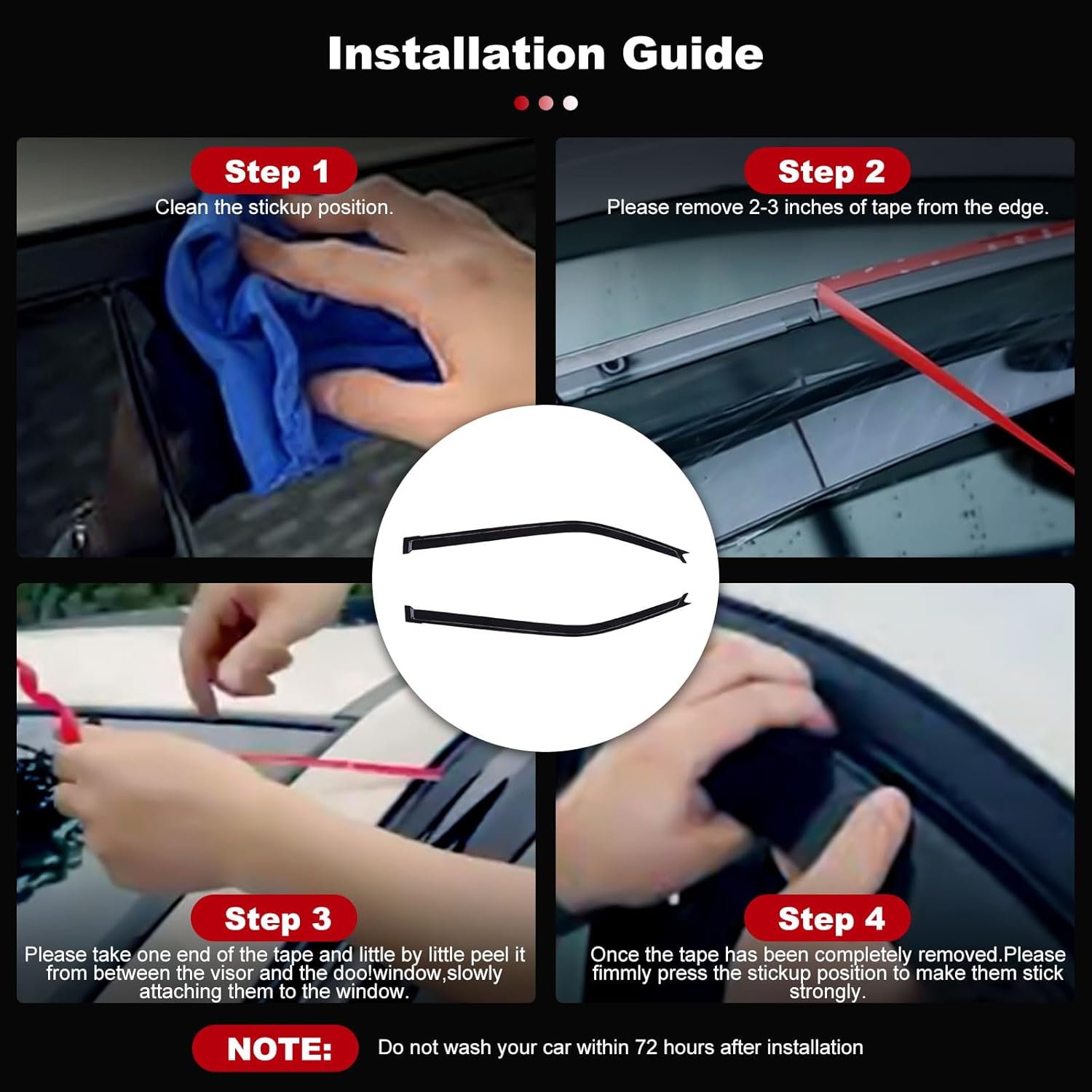 Installation Guide

Step 1
Clean the stickup position.

Step 2
Please remove 2-3 inches of tape from the edge.

Step 3
Please take one end of the tape and little by little peel it from between the visor and the doo!window,slowly attaching them to the window.

Step 4
Once the tape has been completely removed.Please fimmly press the stickup position to make them stick strongly.

NOTE: Do not wash your car within 72 hours after installation