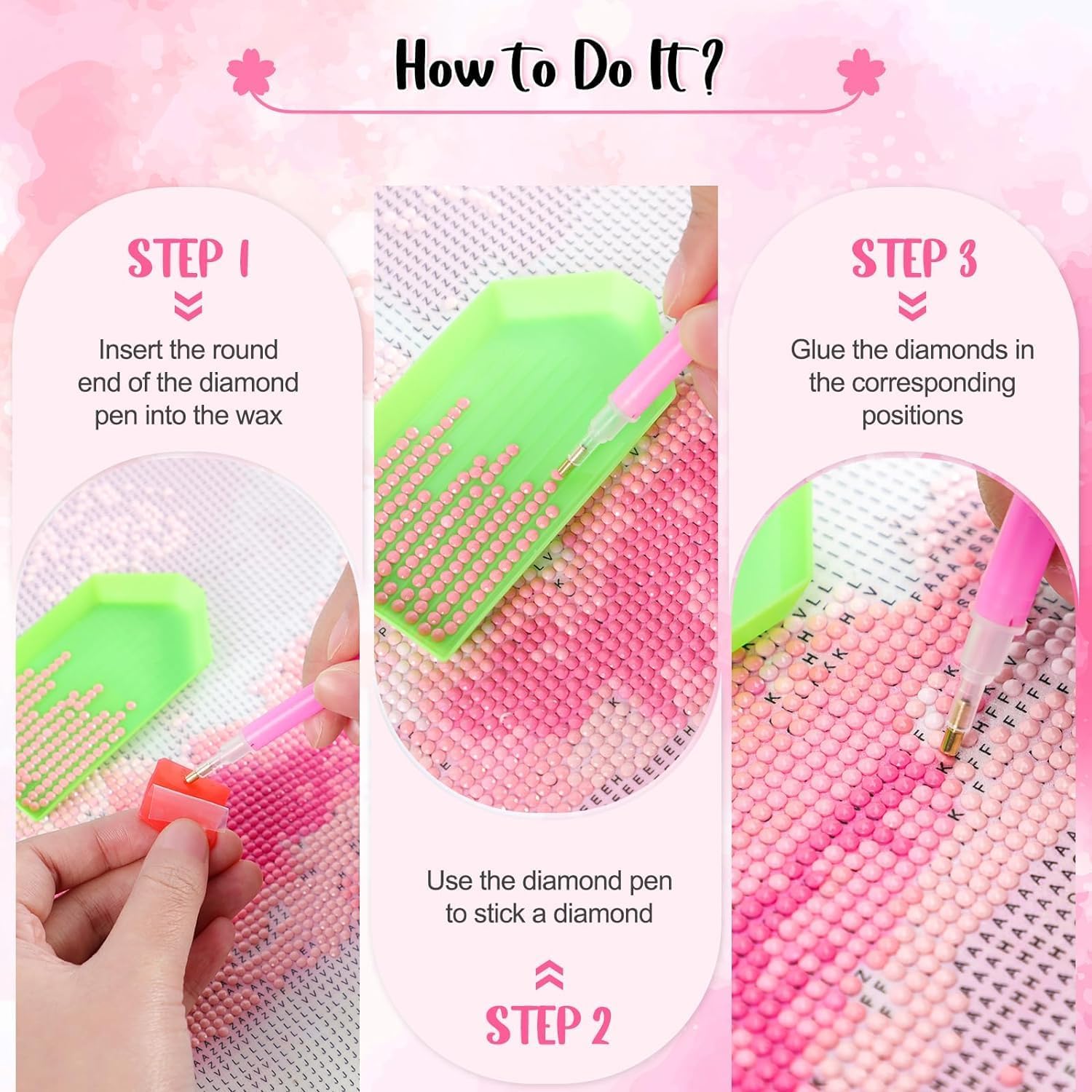 How to Do It?

STEP 1

Insert the round end of the diamond pen into the wax

Use the diamond pen to stick a diamond

STEP 2

STEP 3

Glue the diamonds in the corresponding positions