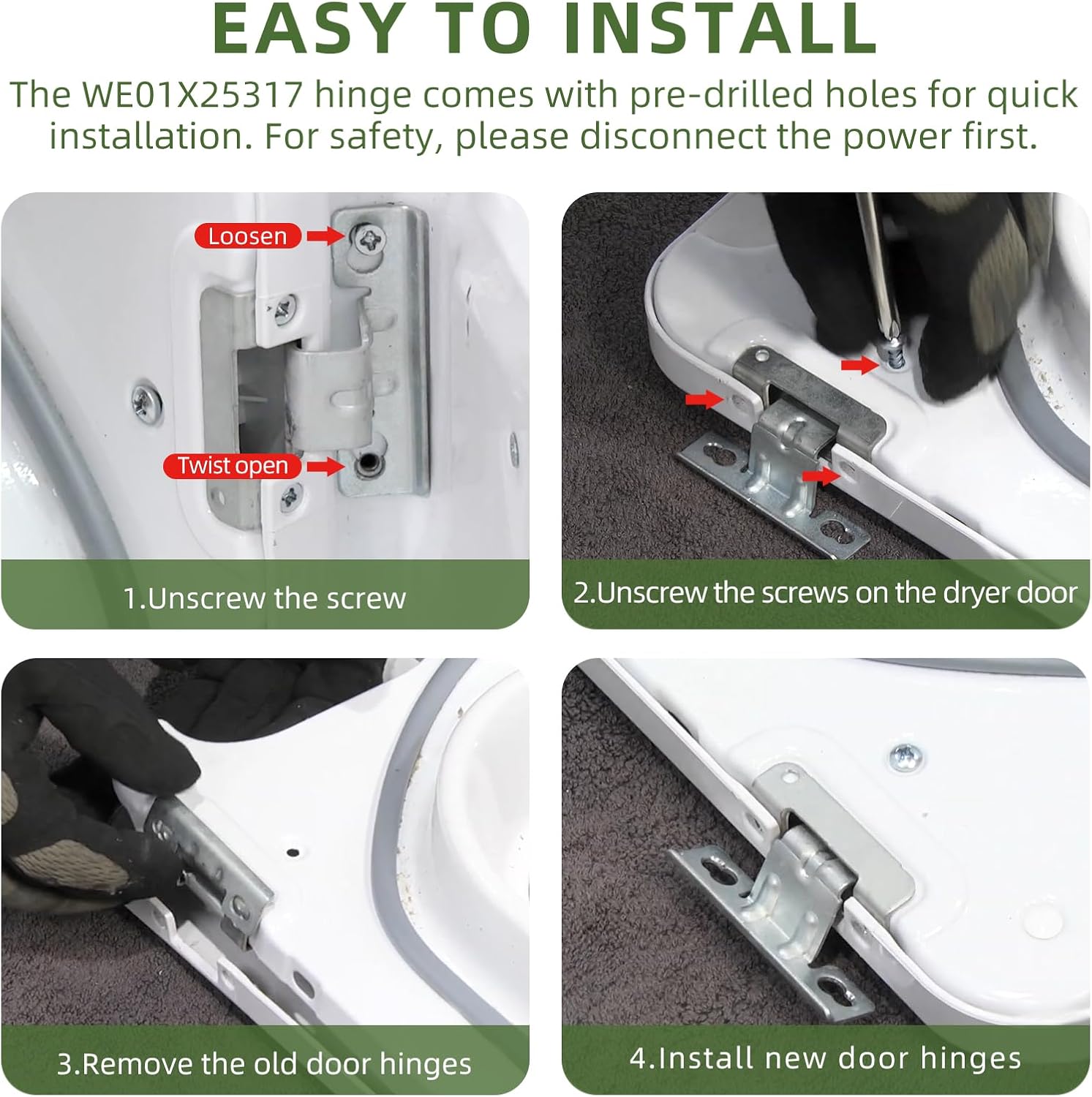 EASY TO INSTALL

The WE01X25317 hinge comes with pre-drilled holes for quick installation. For safety, please disconnect the power first.

Loosen

Twist open

1.Unscrew the screw

2.Unscrew the screws on the dryer door

3.Remove the old door hinges

4.Install new door hinges