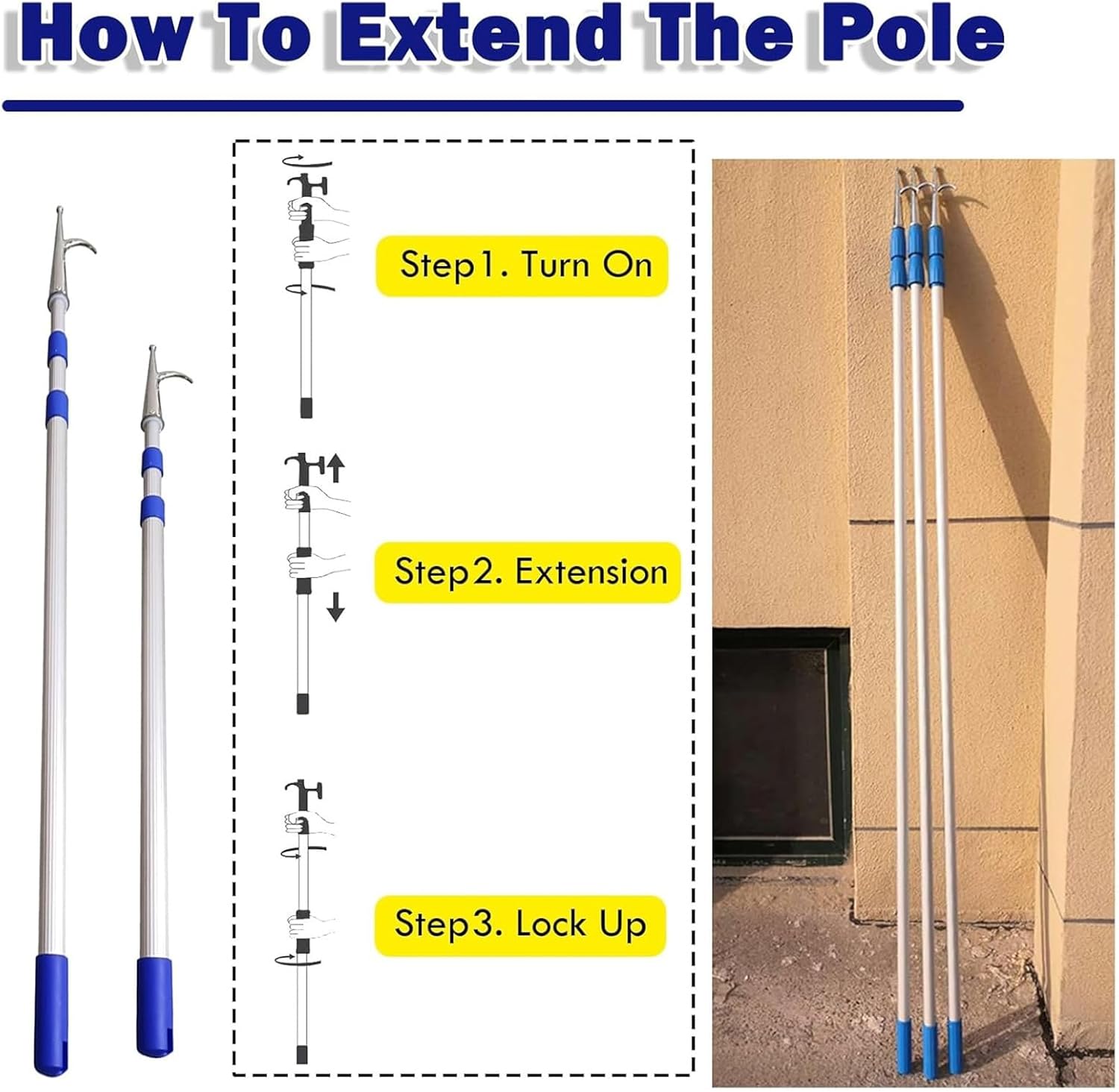 How To Extend The Pole

Step1. Turn On

Step2. Extension

Step3. Lock Up