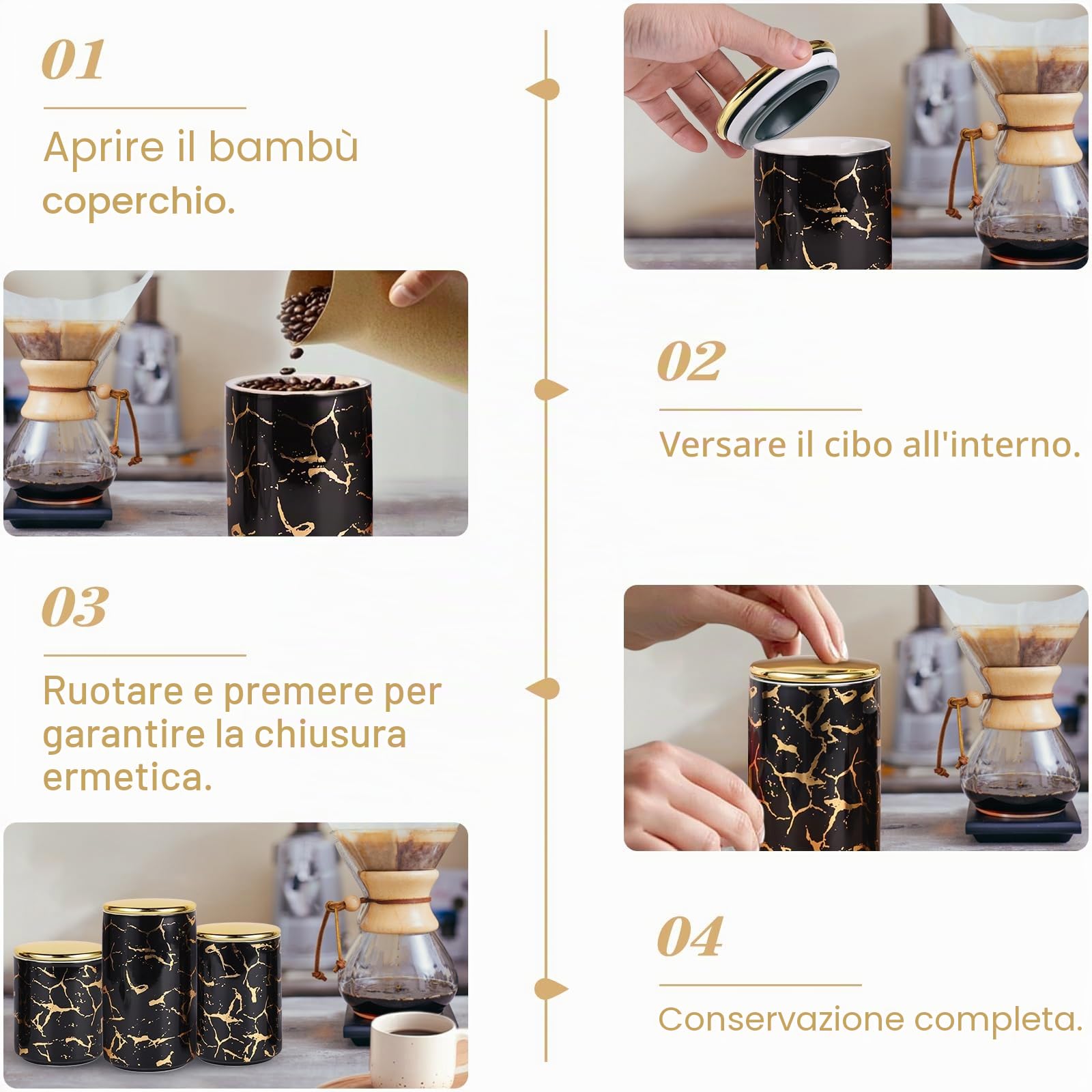 01

Aprire il bambù coperchio.

02

Versare il cibo all'interno.

03

Ruotare e premere per garantire la chiusura ermetica.

04

Conservazione completa.