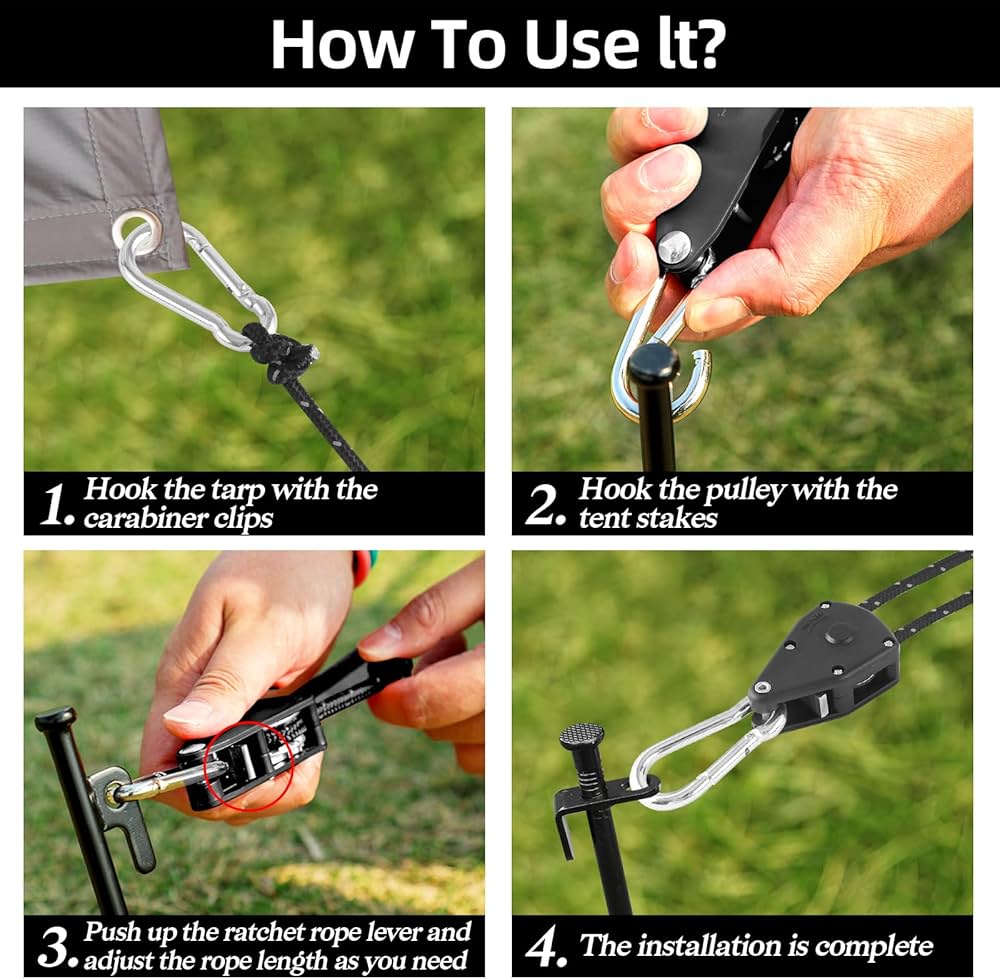 How To Use It?

1. Hook the tarp with the carabiner clips

2. Hook the pulley with the tent stakes

3. Push up the ratchet rope lever and adjust the rope length as you need

4. The installation is complete