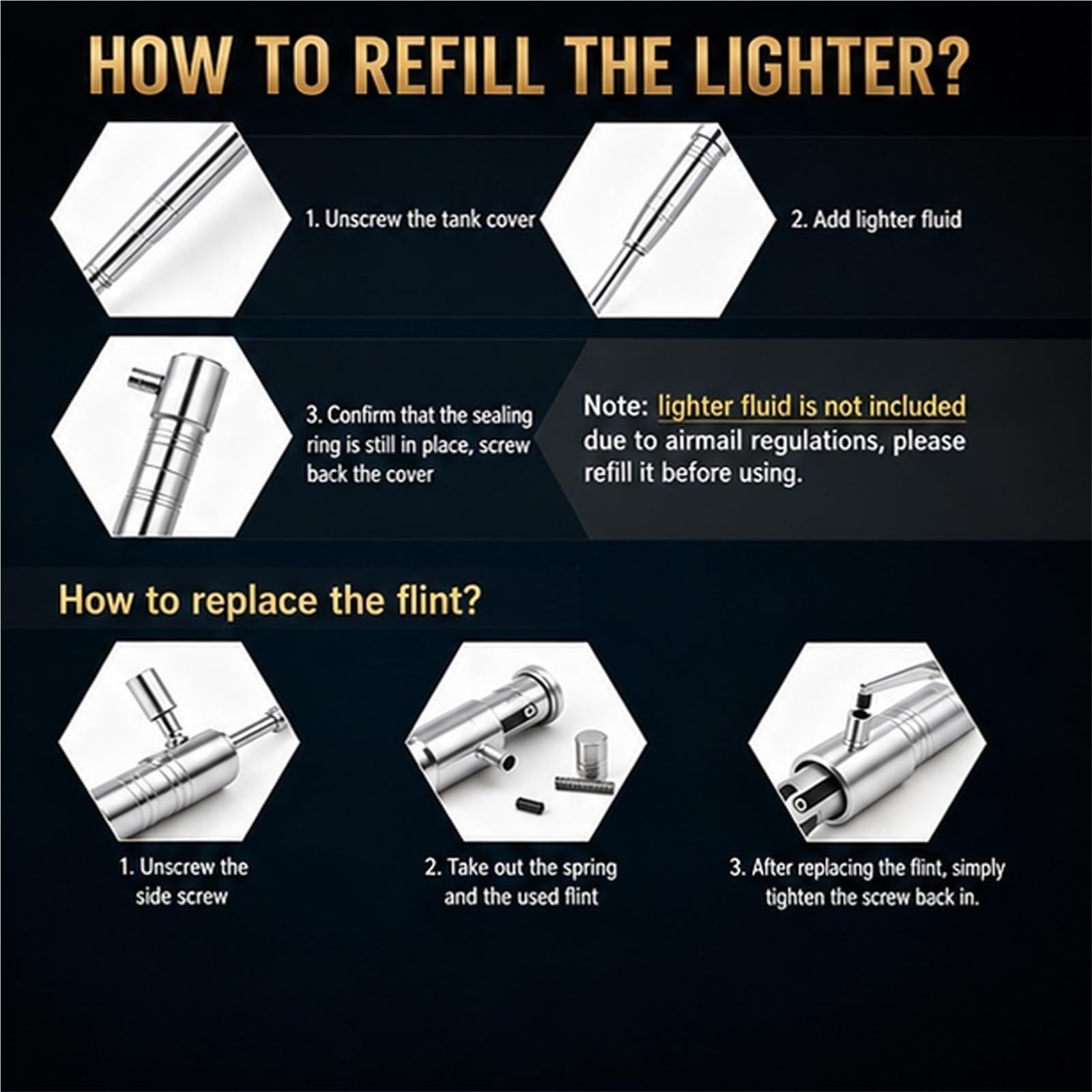 HOW TO REFILL THE LIGHTER?

1. Unscrew the tank cover

2. Add lighter fluid

3. Confirm that the sealing ring is still in place, screw back the cover

Note: lighter fluid is not included due to airmail regulations, please refill it before using.

How to replace the flint?

1. Unscrew the side screw

2. Take out the spring and the used flint

3. After replacing the flint, simply tighten the screw back in.