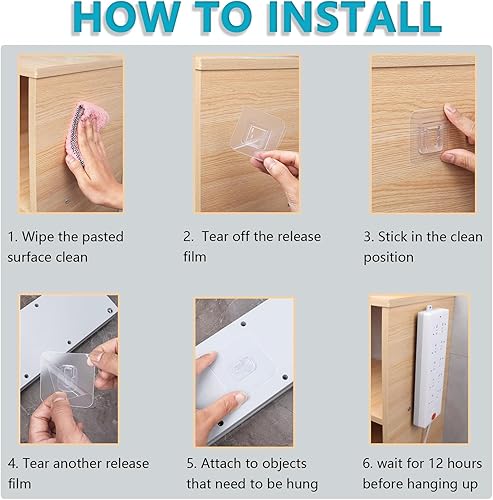 HOW TO INSTALL

1. Wipe the pasted surface clean

2. Tear off the release film

3. Stick in the clean position

4. Tear another release film

5. Attach to objects that need to be hung

6. wait for 12 hours before hanging up