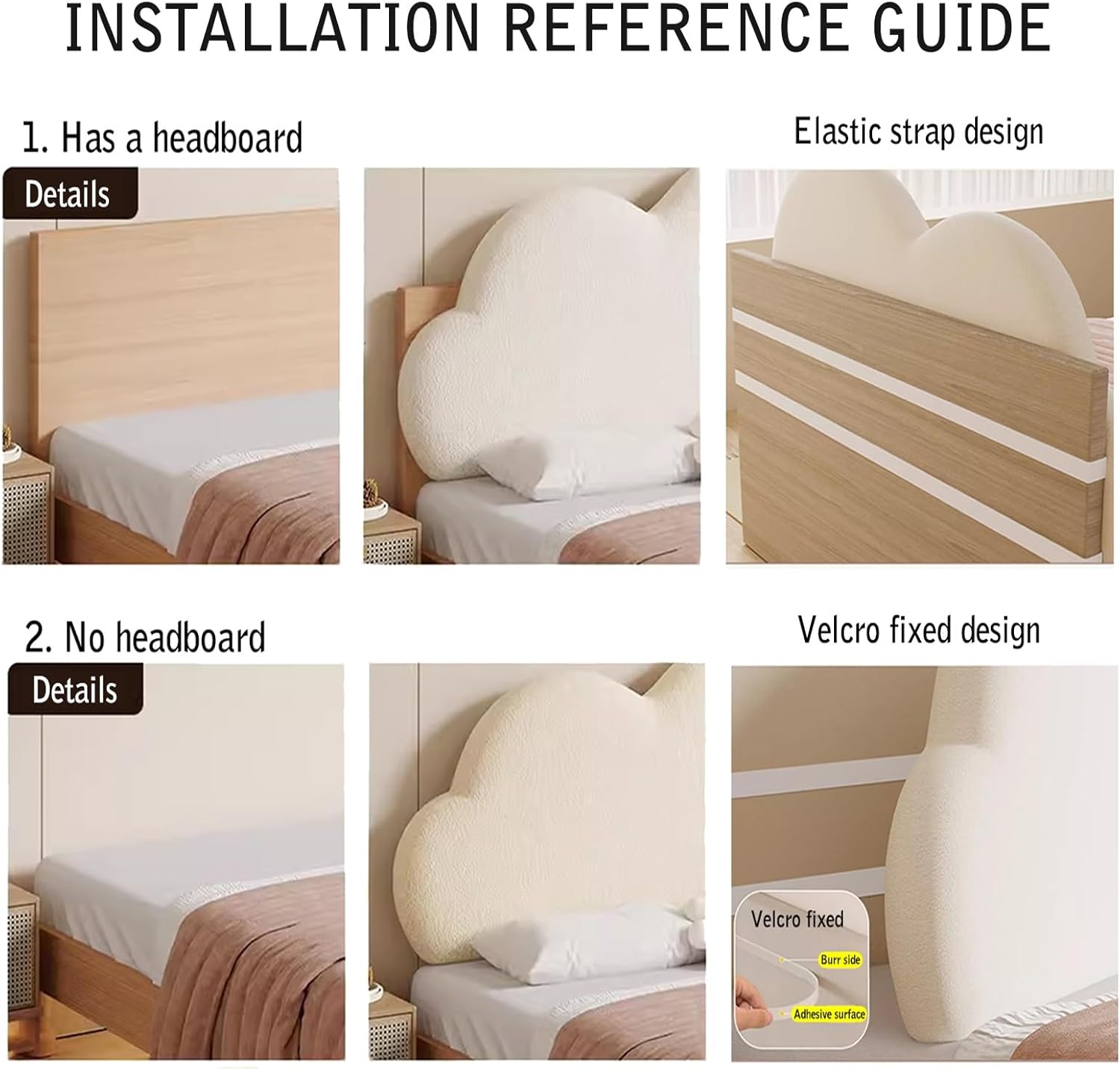 INSTALLATION REFERENCE GUIDE

1. Has a headboard

Elastic strap design

Details

2. No headboard

Velcro fixed design

Details

Velcro fixed

Burr side

Adhesive surface