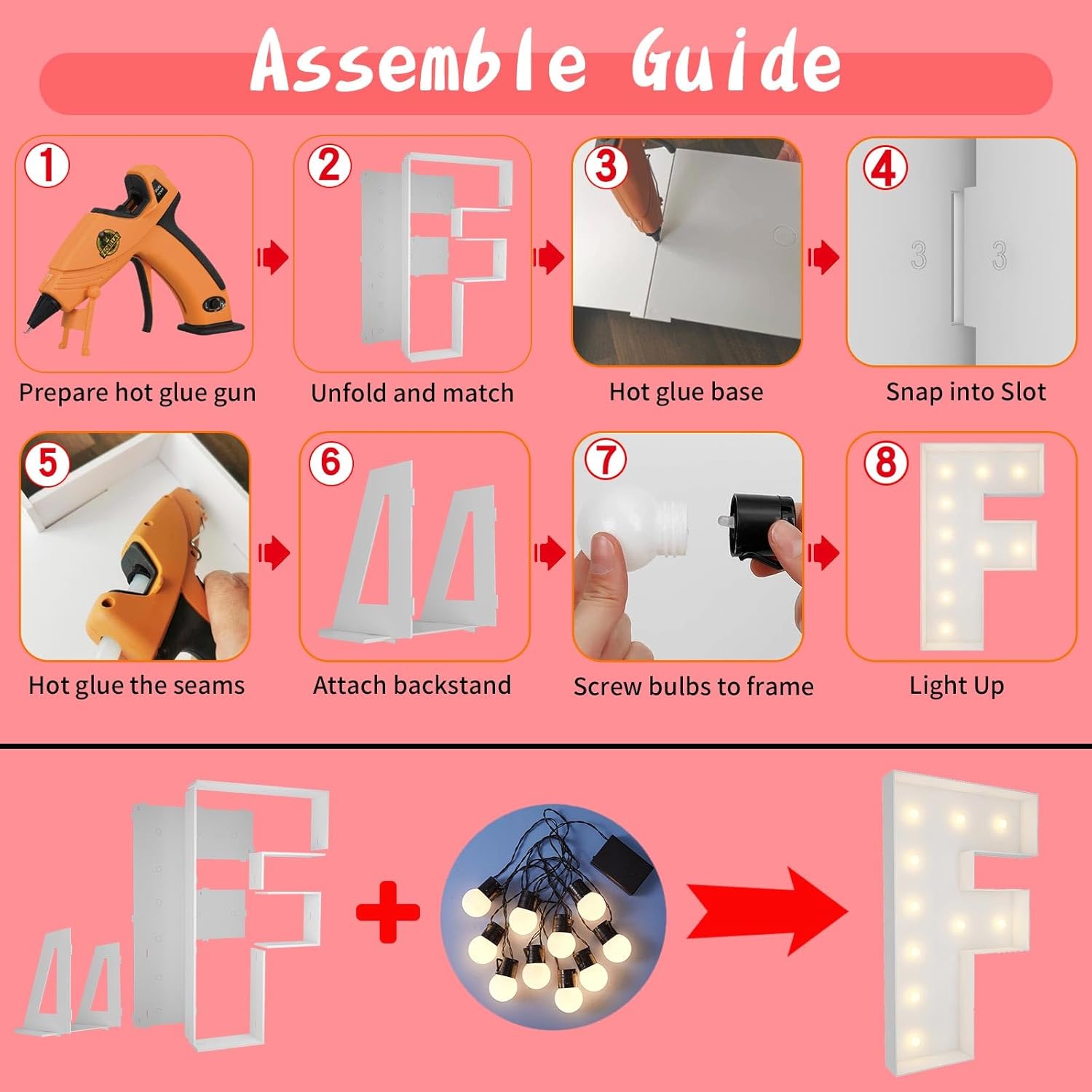 Assemble Guide

1
Prepare hot glue gun

2
Unfold and match

3
Hot glue base

4
3 3
Snap into Slot

5
Hot glue the seams

6
Attach backstand

7
Screw bulbs to frame

8
Light Up