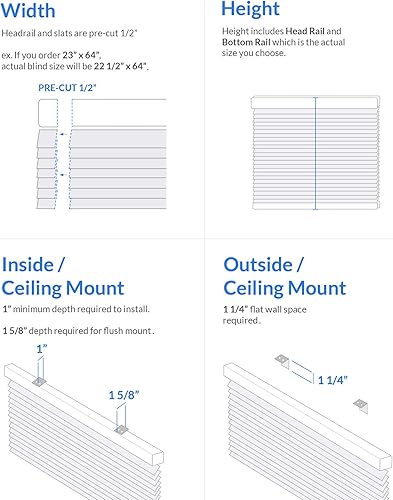 Width

Headrail and slats are pre-cut 1/2"

ex. If you order 23" x 64", actual blind size will be 22 1/2" x 64".

PRE-CUT 1/2"

Height

Height includes Head Rail and Bottom Rail which is the actual size you choose.

Inside / Ceiling Mount

1" minimum depth required to install.

1 5/8" depth required for flush mount.

1"

1 5/8"

Outside / Ceiling Mount

1 1/4" flat wall space required.

1 1/4"