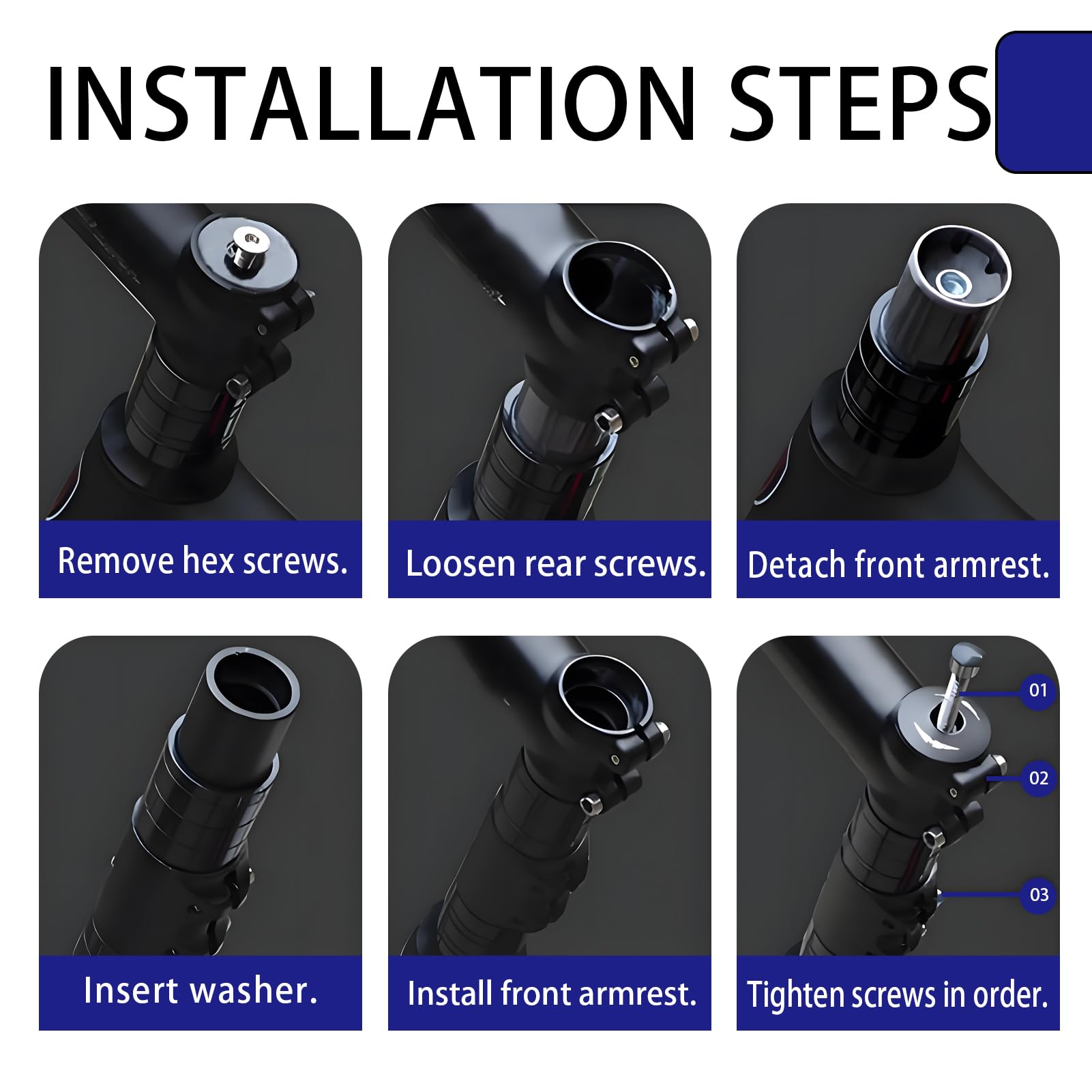 INSTALLATION STEPS

Remove hex screws.

Loosen rear screws.

Detach front armrest.

Insert washer.

Install front armrest.

01

02

03

Tighten screws in order.