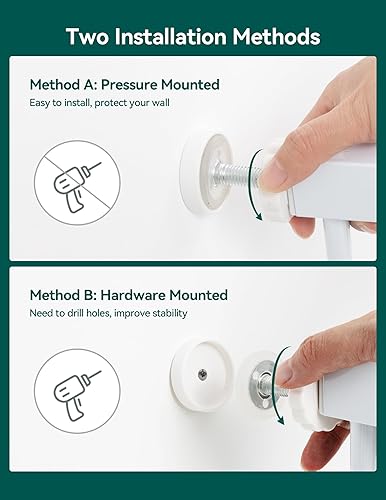 Two Installation Methods

Method A: Pressure Mounted
Easy to install, protect your wall

Method B: Hardware Mounted
Need to drill holes, improve stability