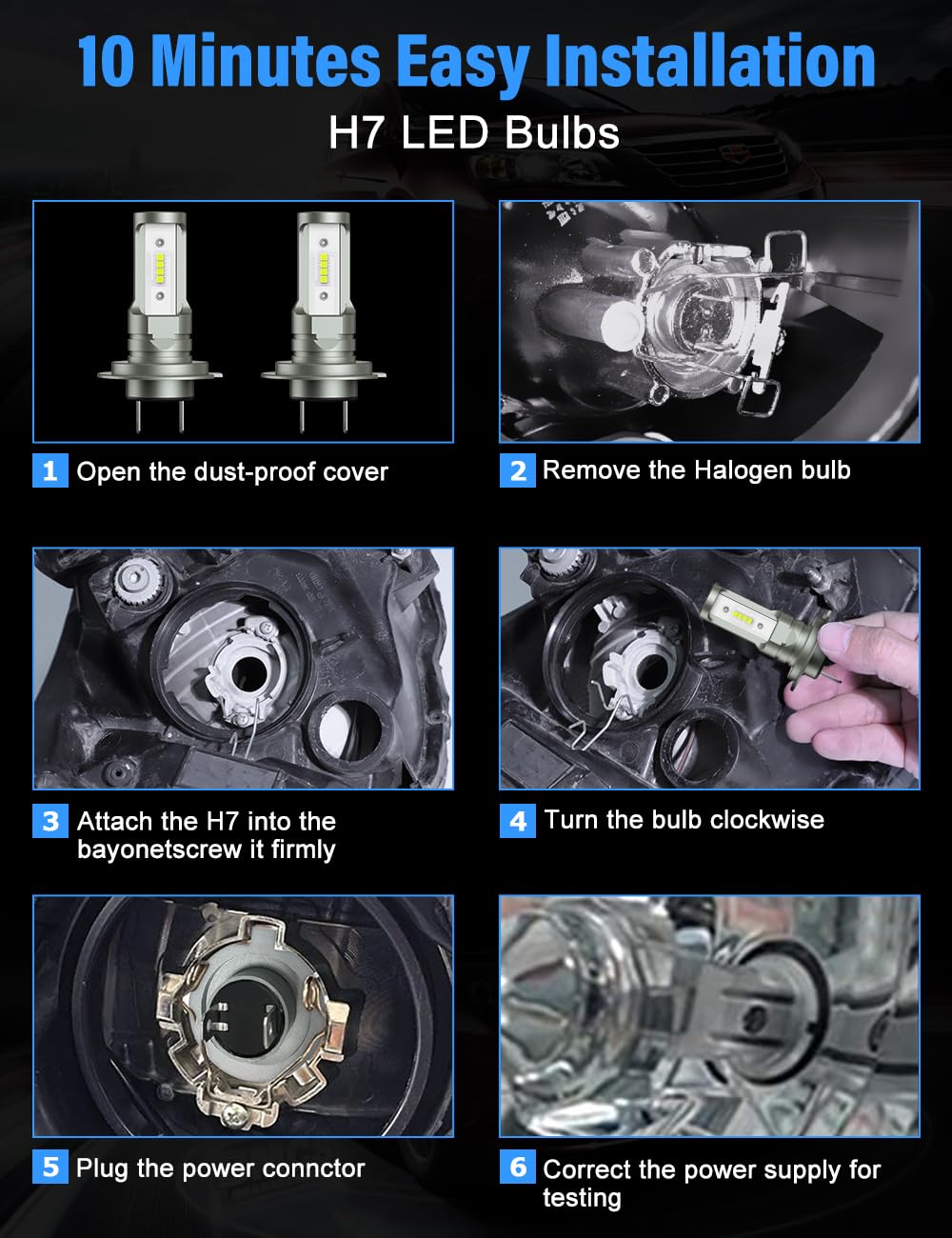 10 Minutes Easy Installation

H7 LED Bulbs

1 Open the dust-proof cover

2 Remove the Halogen bulb

3 Attach the H7 into the bayonetscrew it firmly

4 Turn the bulb clockwise

5 Plug the power connctor

6 Correct the power supply for testing