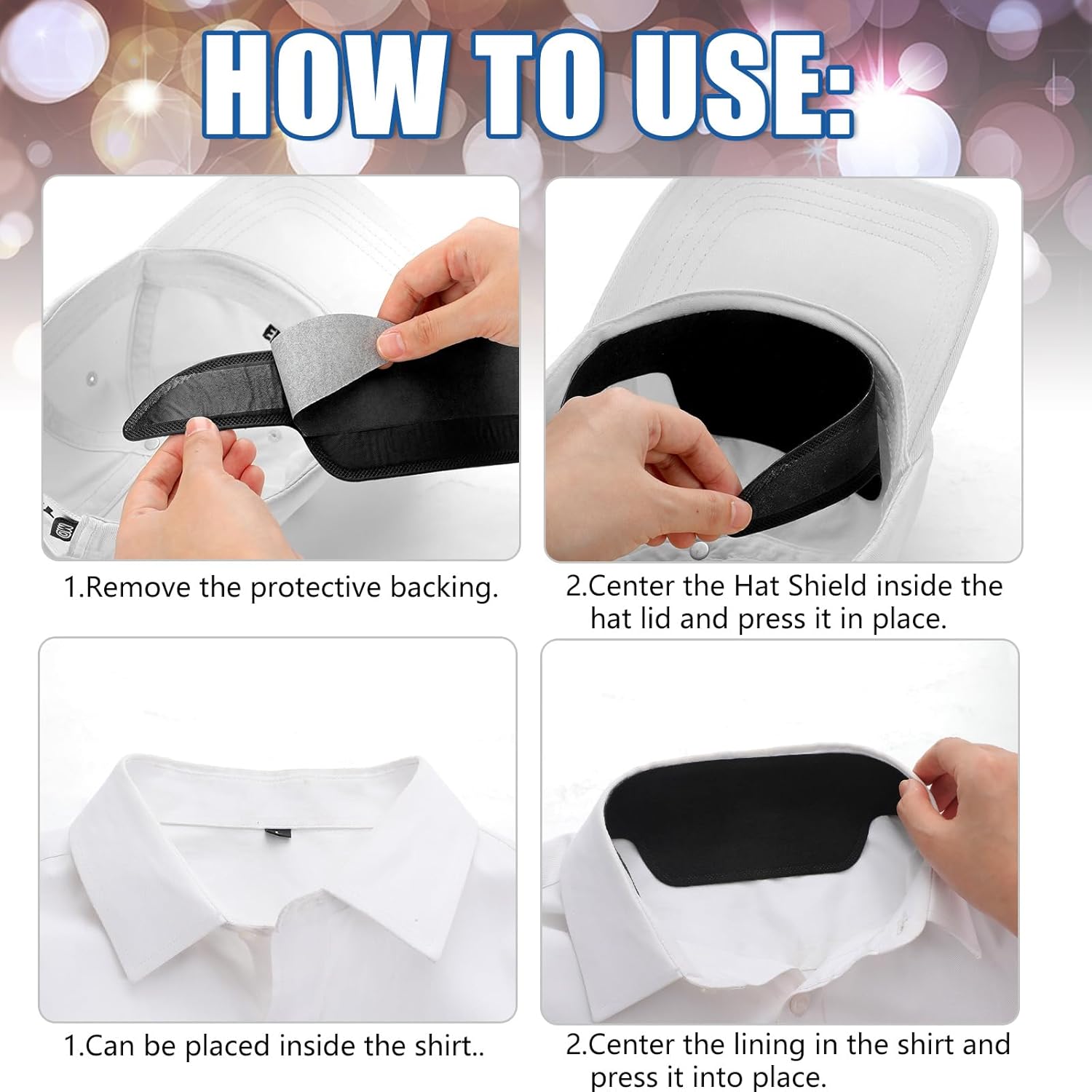 HOW TO USE:

1.Remove the protective backing.

2.Center the Hat Shield inside the hat lid and press it in place.

1.Can be placed inside the shirt..

2.Center the lining in the shirt and press it into place.