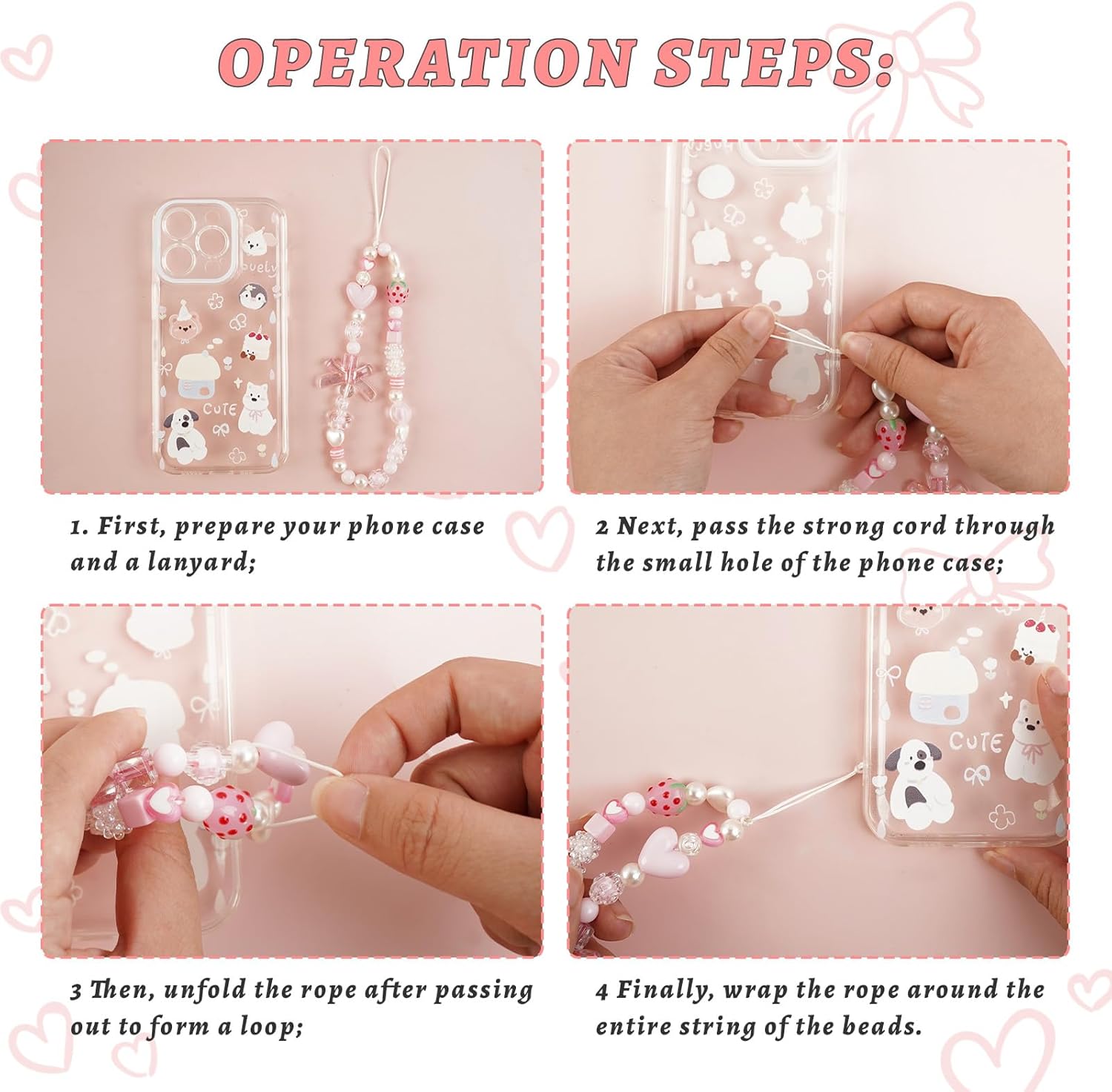 OPERATION STEPS:

lovely

CUTE

1. First, prepare your phone case and a lanyard;

2 Next, pass the strong cord through the small hole of the phone case;

CUTE

3 Then, unfold the rope after passing out to form a loop;

4 Finally, wrap the rope around the entire string of the beads.