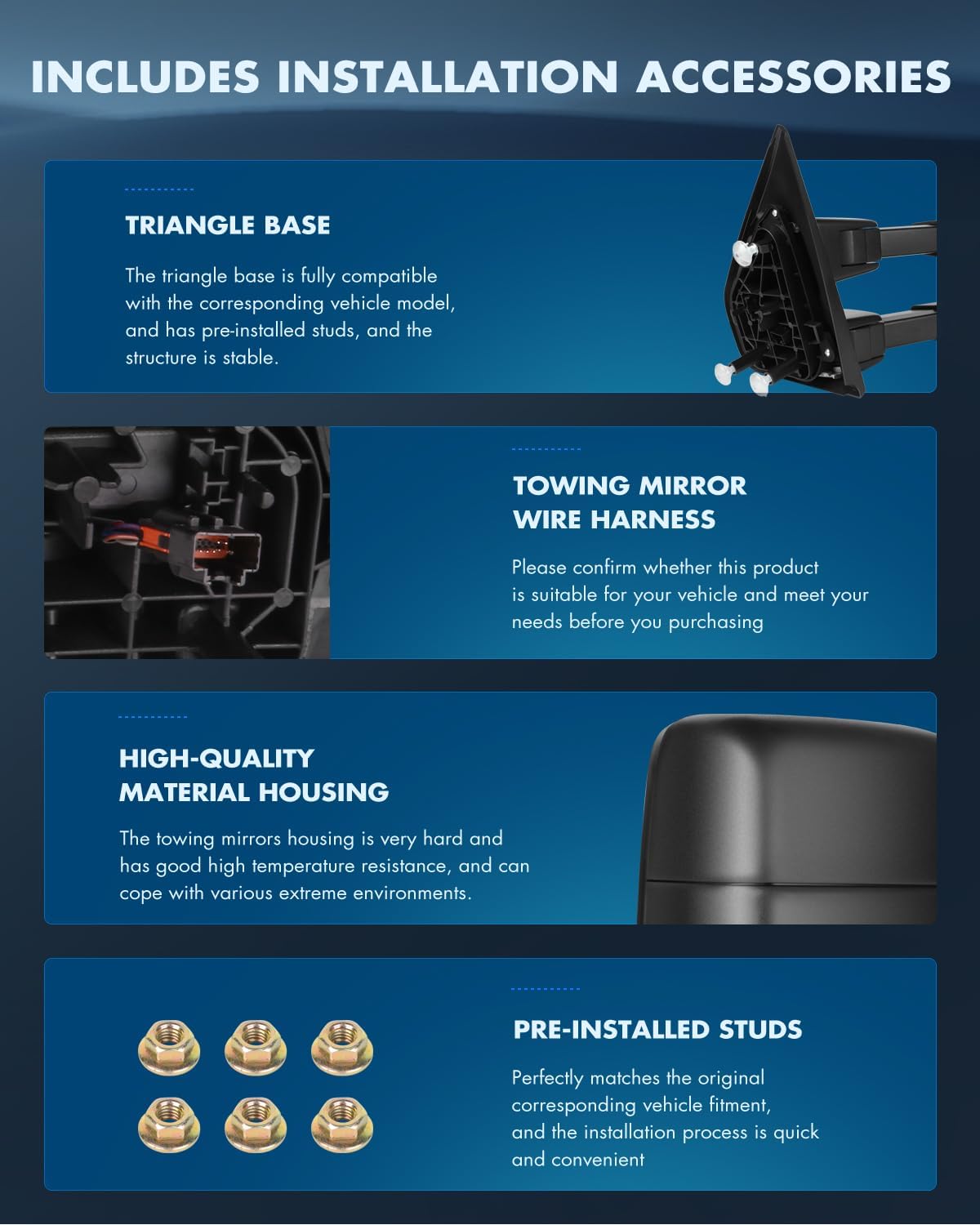 INCLUDES INSTALLATION ACCESSORIES

TRIANGLE BASE

The triangle base is fully compatible with the corresponding vehicle model, and has pre-installed studs, and the structure is stable.

TOWING MIRROR WIRE HARNESS

Please confirm whether this product is suitable for your vehicle and meet your needs before you purchasing

HIGH-QUALITY MATERIAL HOUSING

The towing mirrors housing is very hard and has good high temperature resistance, and can cope with various extreme environments.

PRE-INSTALLED STUDS

Perfectly matches the original corresponding vehicle fitment, and the installation process is quick and convenient