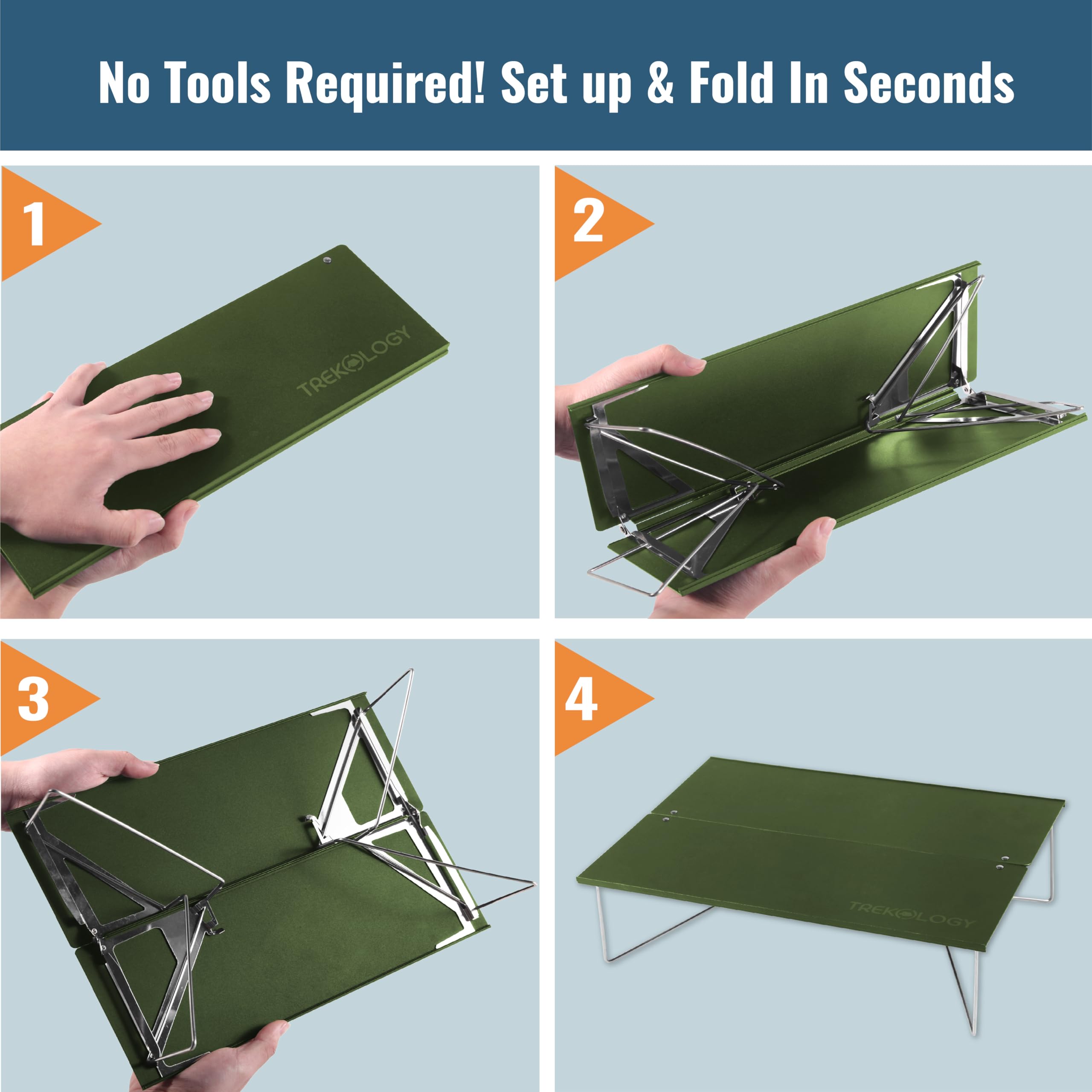 No Tools Required! Set up & Fold In Seconds

1

TREKOLOGY

2

3

4

TREKOLOGY