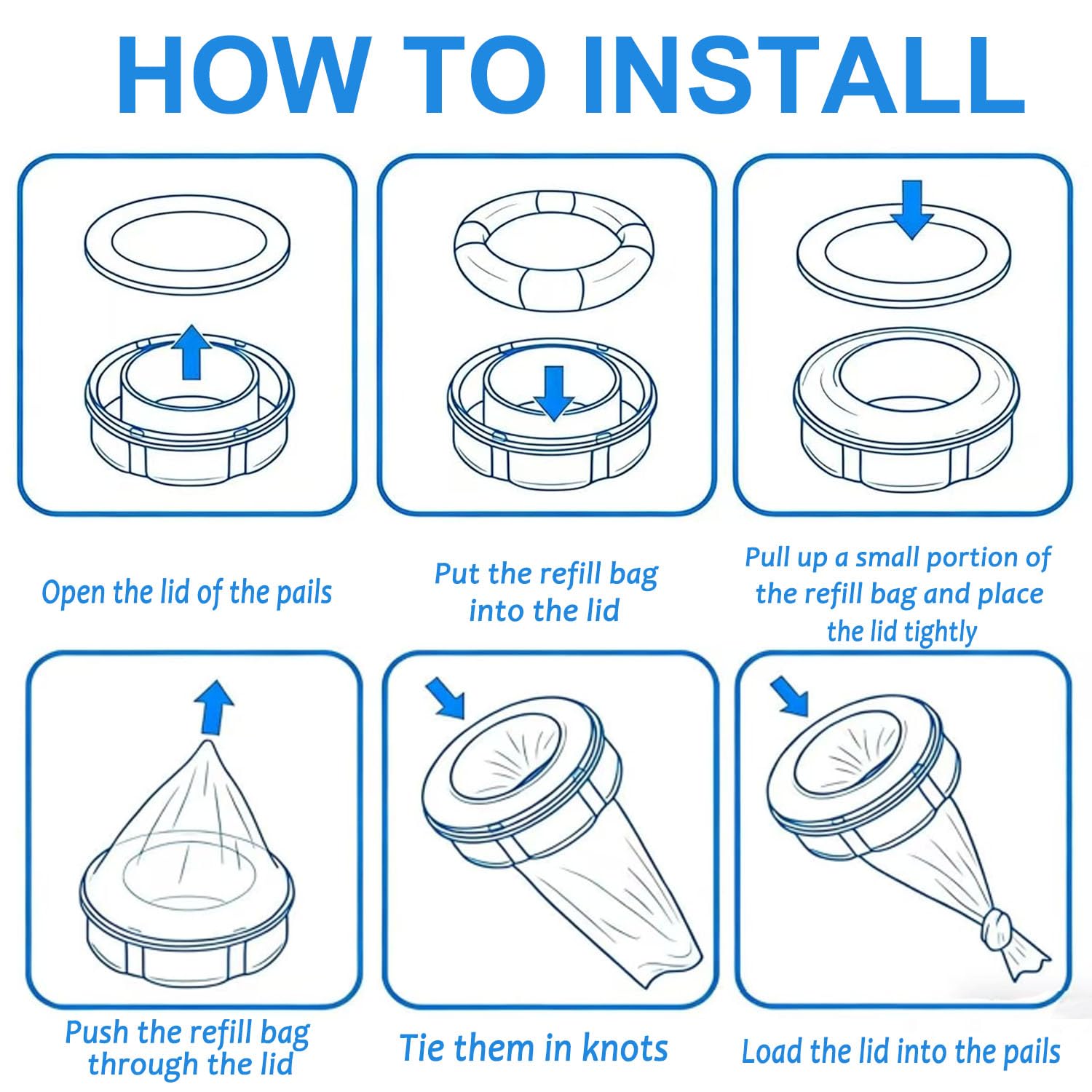 HOW TO INSTALL

Open the lid of the pails

Put the refill bag into the lid

Pull up a small portion of the refill bag and place the lid tightly

Push the refill bag through the lid

Tie them in knots

Load the lid into the pails