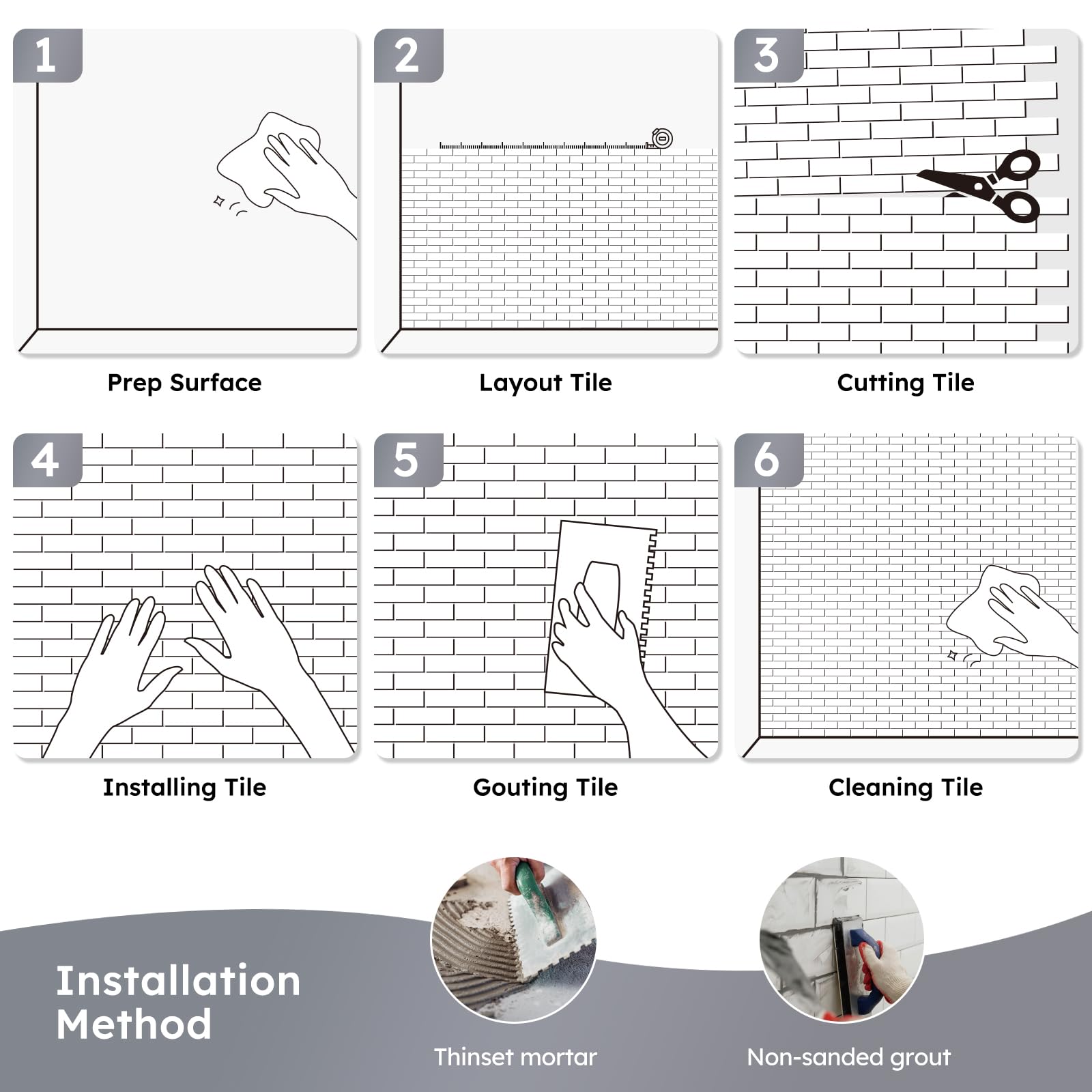 1

Prep Surface

2

Layout Tile

3

Cutting Tile

4

Installing Tile

5

Gouting Tile

6

Cleaning Tile

Installation Method

Thinset mortar

Non-sanded grout