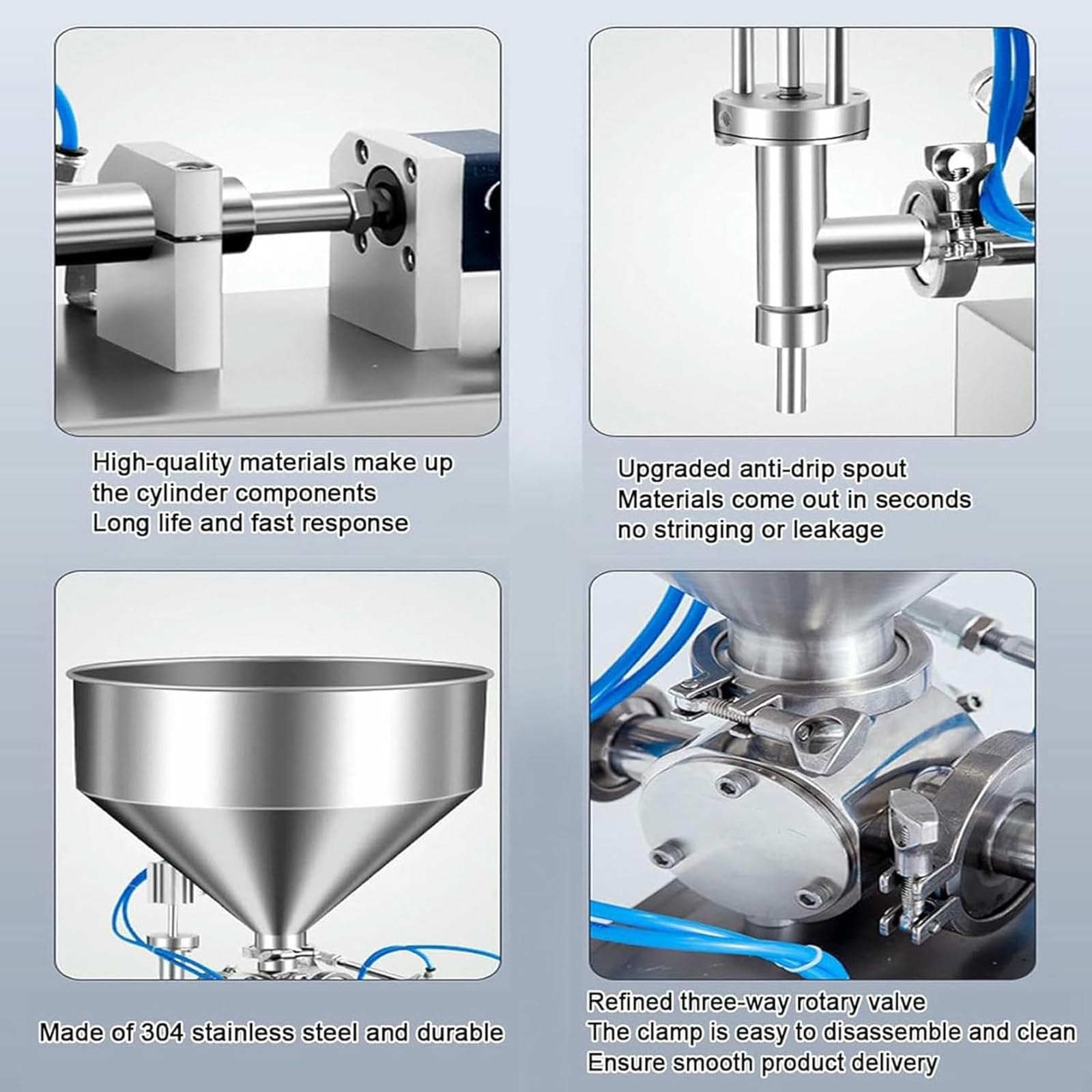 High-quality materials make up the cylinder components
Long life and fast response

Upgraded anti-drip spout
Materials come out in seconds
no stringing or leakage

Made of 304 stainless steel and durable

Refined three-way rotary valve
The clamp is easy to disassemble and clean
Ensure smooth product delivery