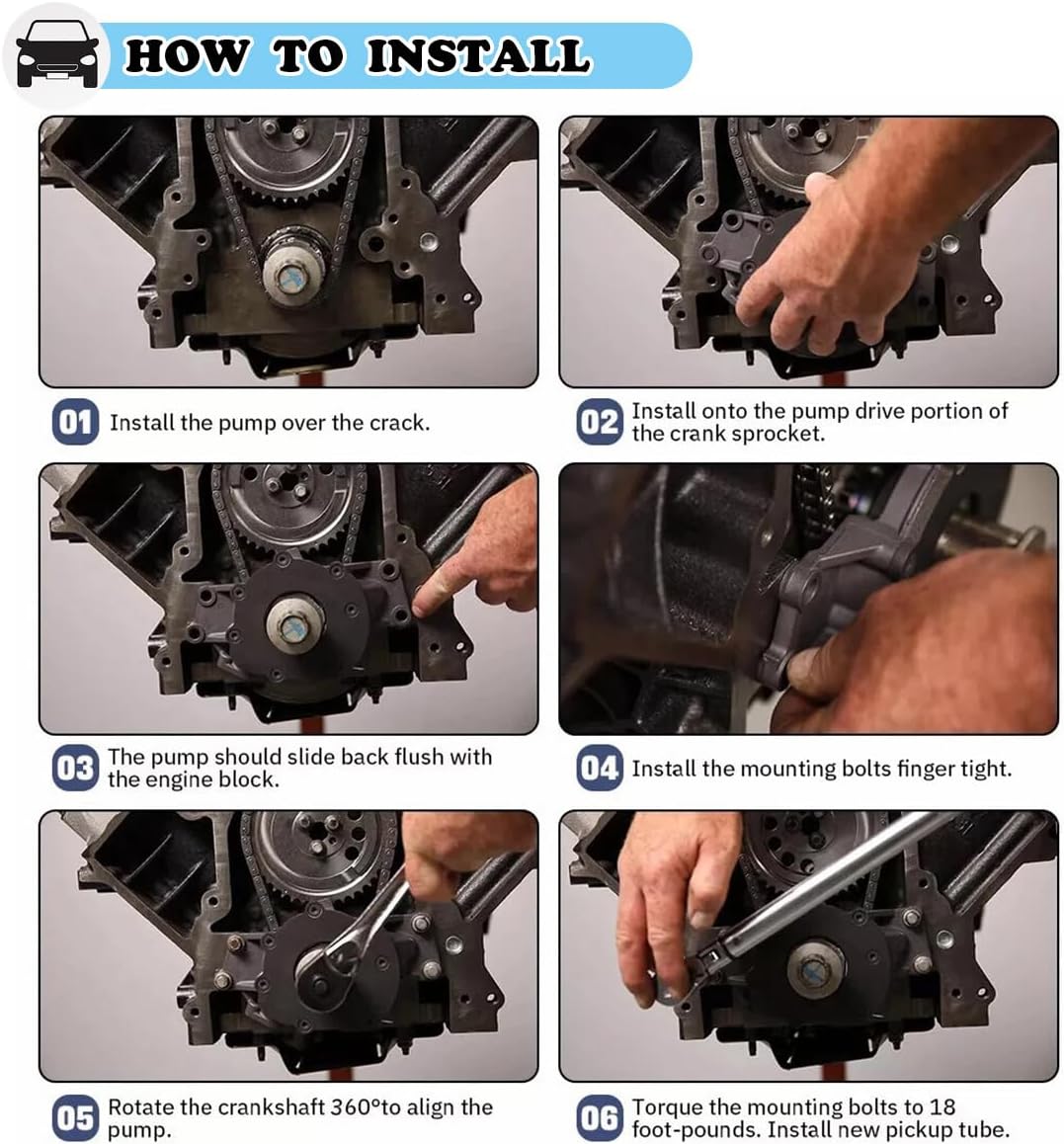 HOW TO INSTALL

01 Install the pump over the crack.

02 Install onto the pump drive portion of the crank sprocket.

03 The pump should slide back flush with the engine block.

04 Install the mounting bolts finger tight.

05 Rotate the crankshaft 360°to align the pump.

06 Torque the mounting bolts to 18 foot-pounds. Install new pickup tube.