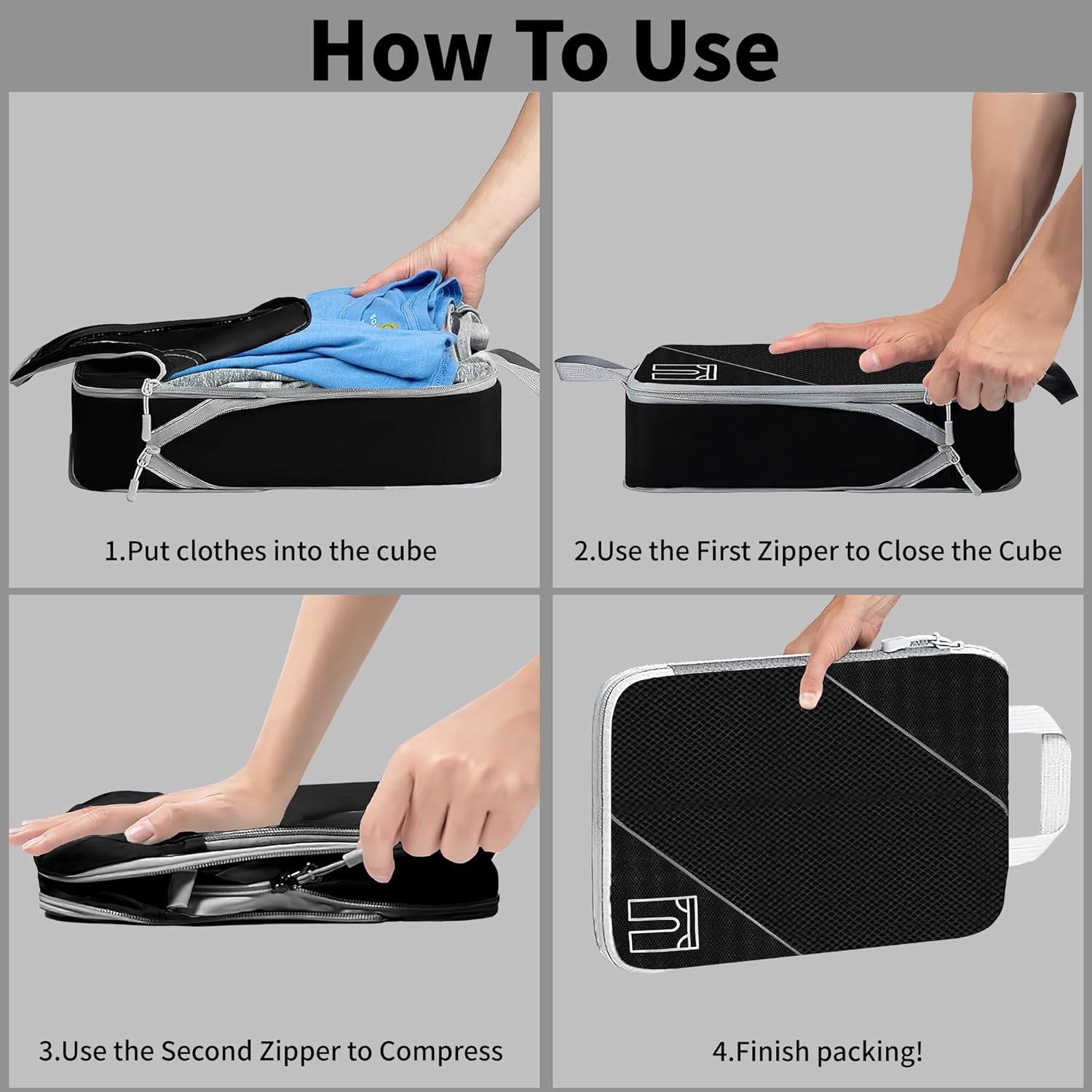 How To Use

1.Put clothes into the cube

2.Use the First Zipper to Close the Cube

3.Use the Second Zipper to Compress

4.Finish packing!