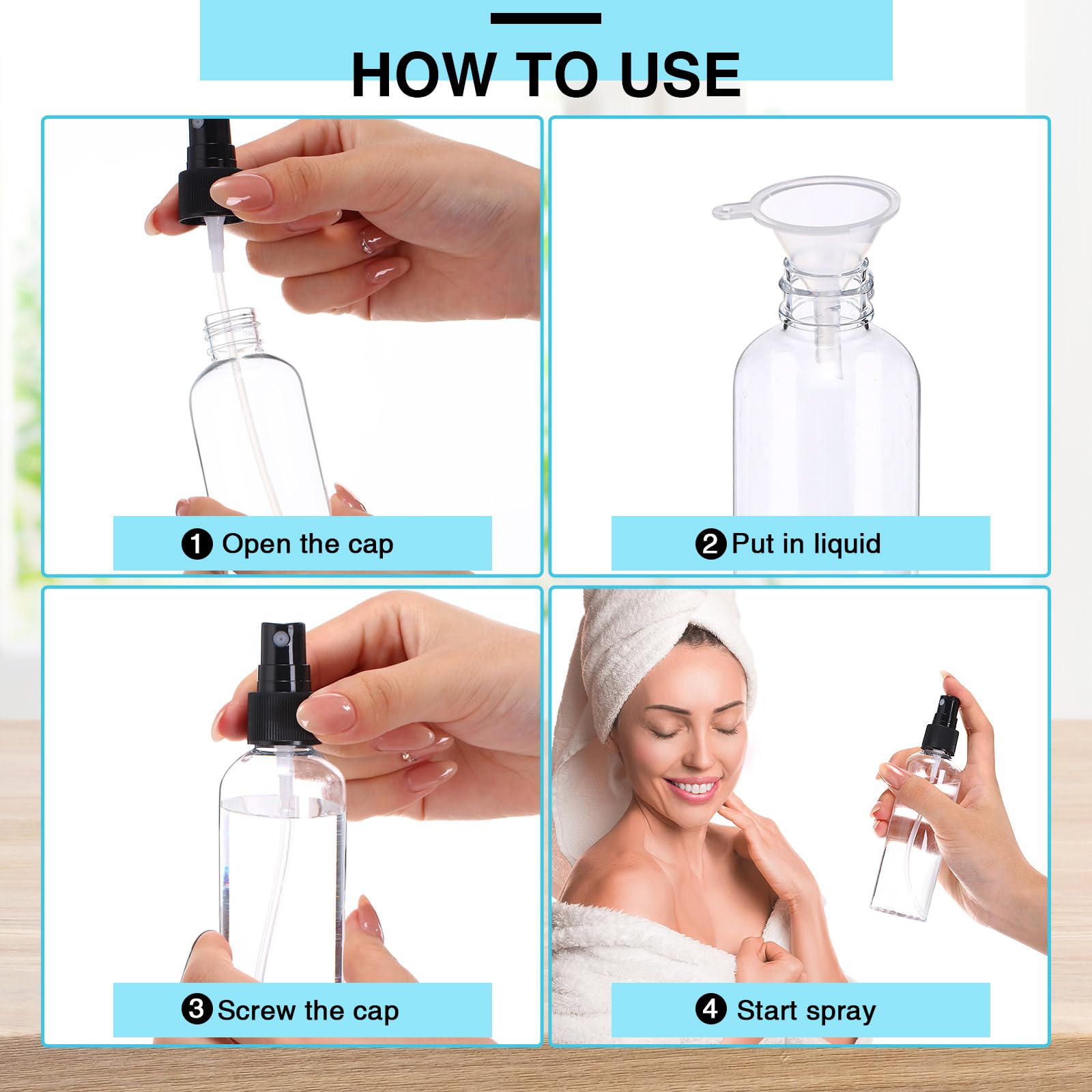 HOW TO USE

1 Open the cap

2 Put in liquid

3 Screw the cap

4 Start spray