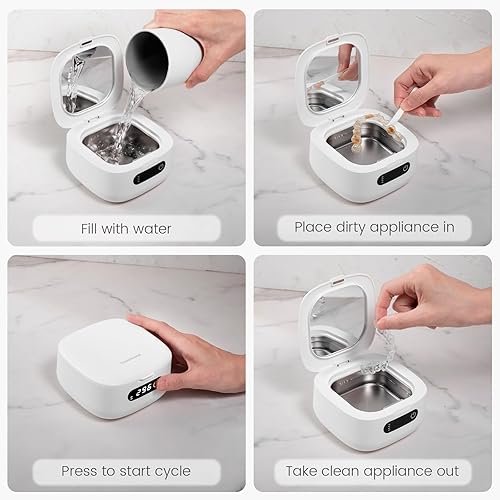 Fill with water

Place dirty appliance in

296

Press to start cycle

Take clean appliance out