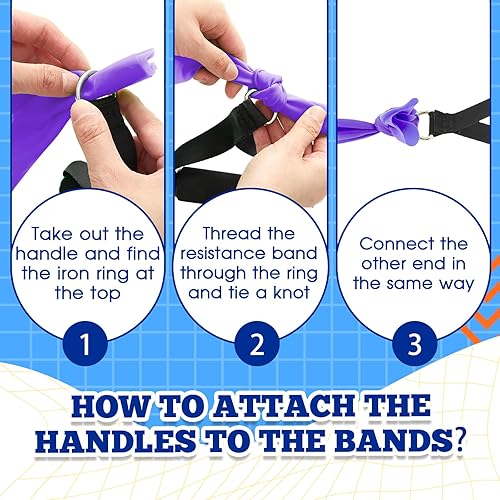 Take out the handle and find the iron ring at the top

1

Thread the resistance band through the ring and tie a knot

2

Connect the other end in the same way

3

HOW TO ATTACH THE HANDLES TO THE BANDS?