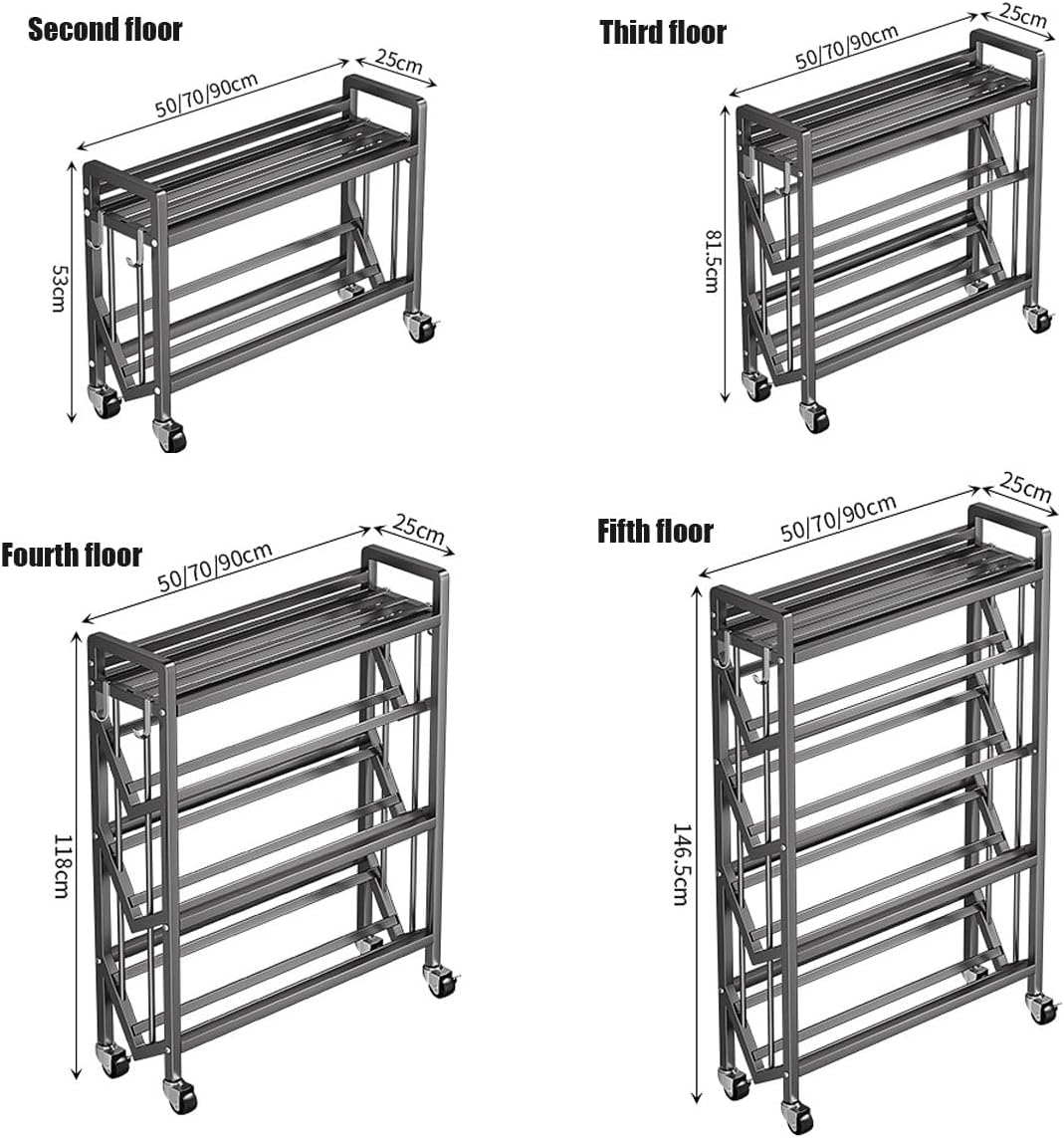 Second floor

50/70/90cm

25cm

53cm

Third floor

50/70/90cm

25cm

81.5cm

Fourth floor

50/70/90cm

25cm

118cm

Fifth floor

50/70/90cm

25cm

146.5cm