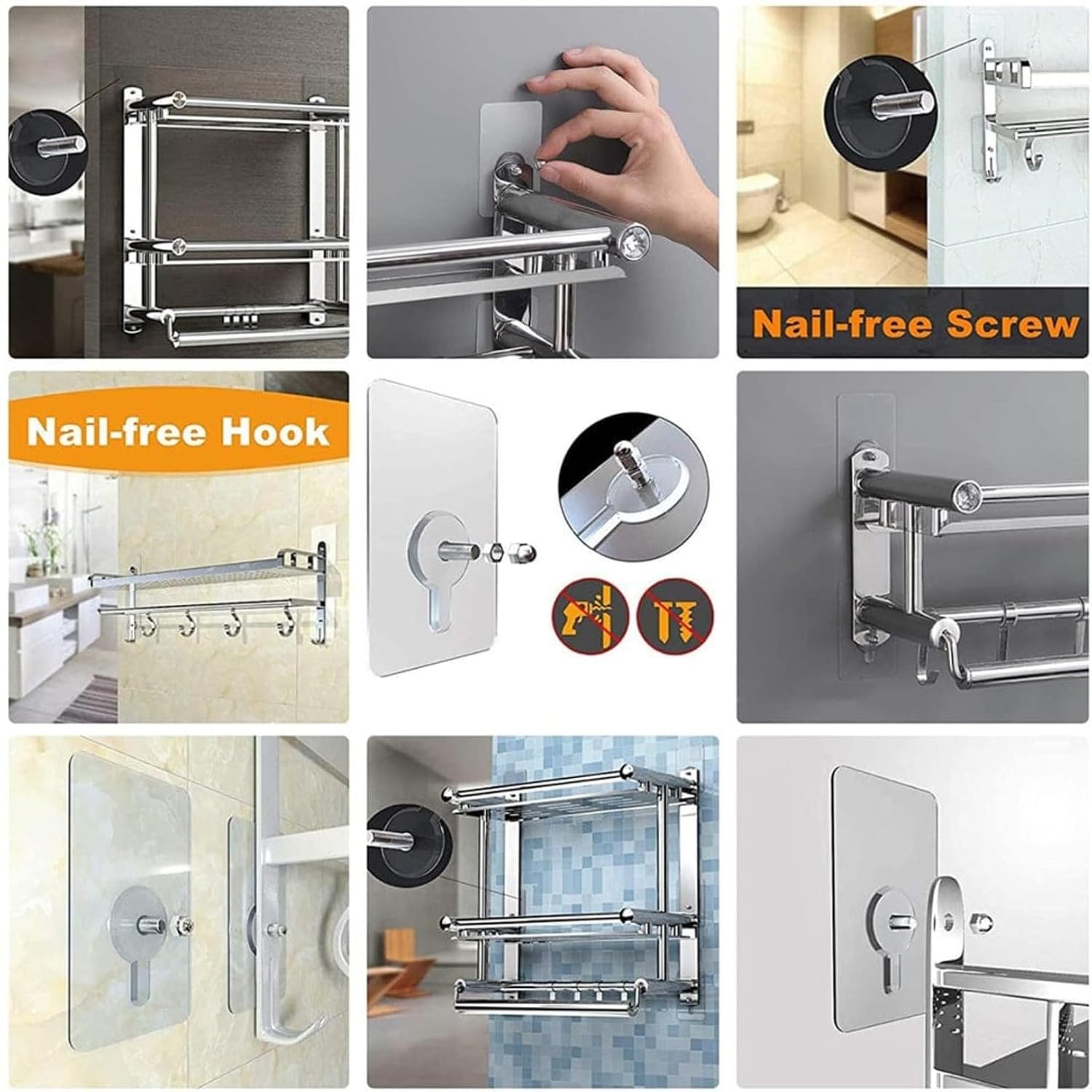 Nail-free Screw

Nail-free Hook